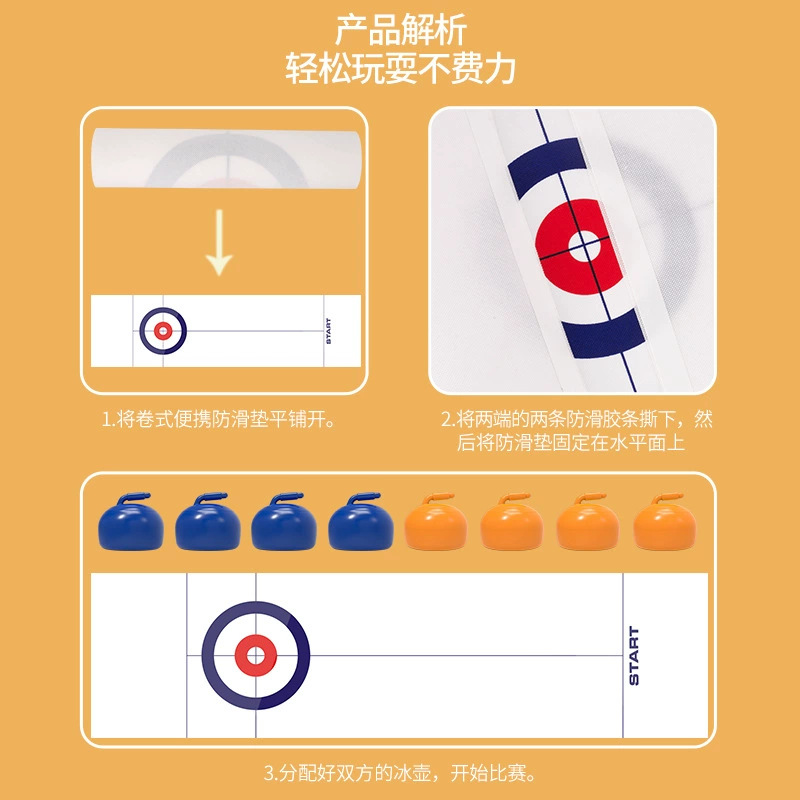 产品解析
轻松玩耍不费力

START

1.将卷式便携防滑垫平铺开。

2.将两端的两条防滑胶条撕下，然后将防滑垫固定在水平面上

START

3.分配好双方的冰壶，开始比赛。