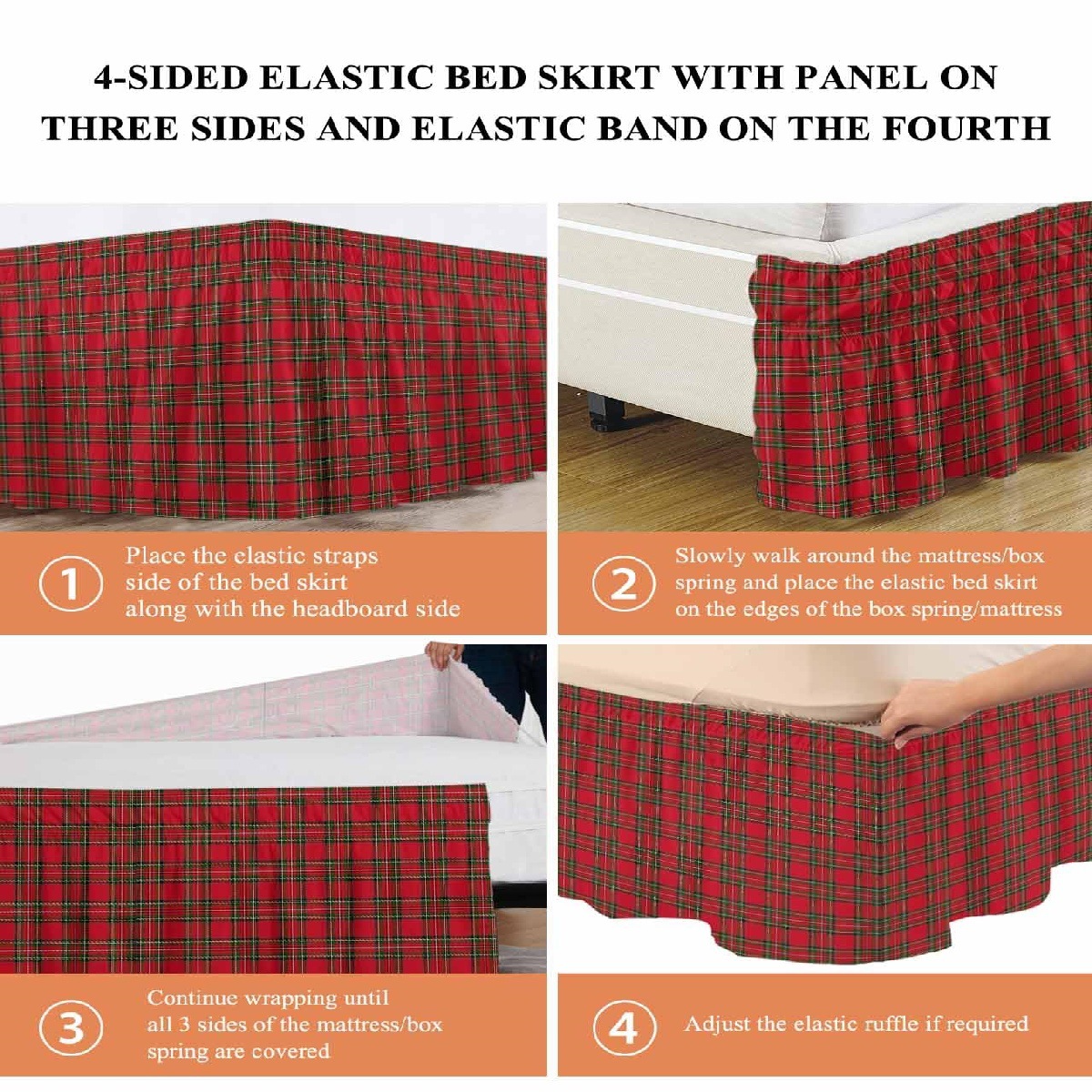 4-SIDED ELASTIC BED SKIRT WITH PANEL ON THREE SIDES AND ELASTIC BAND ON THE FOURTH

1 Place the elastic straps side of the bed skirt along with the headboard side

2 Slowly walk around the mattress/box spring and place the elastic bed skirt on the edges of the box spring/mattress

3 Continue wrapping until all 3 sides of the mattress/box spring are covered

4 Adjust the elastic ruffle if required