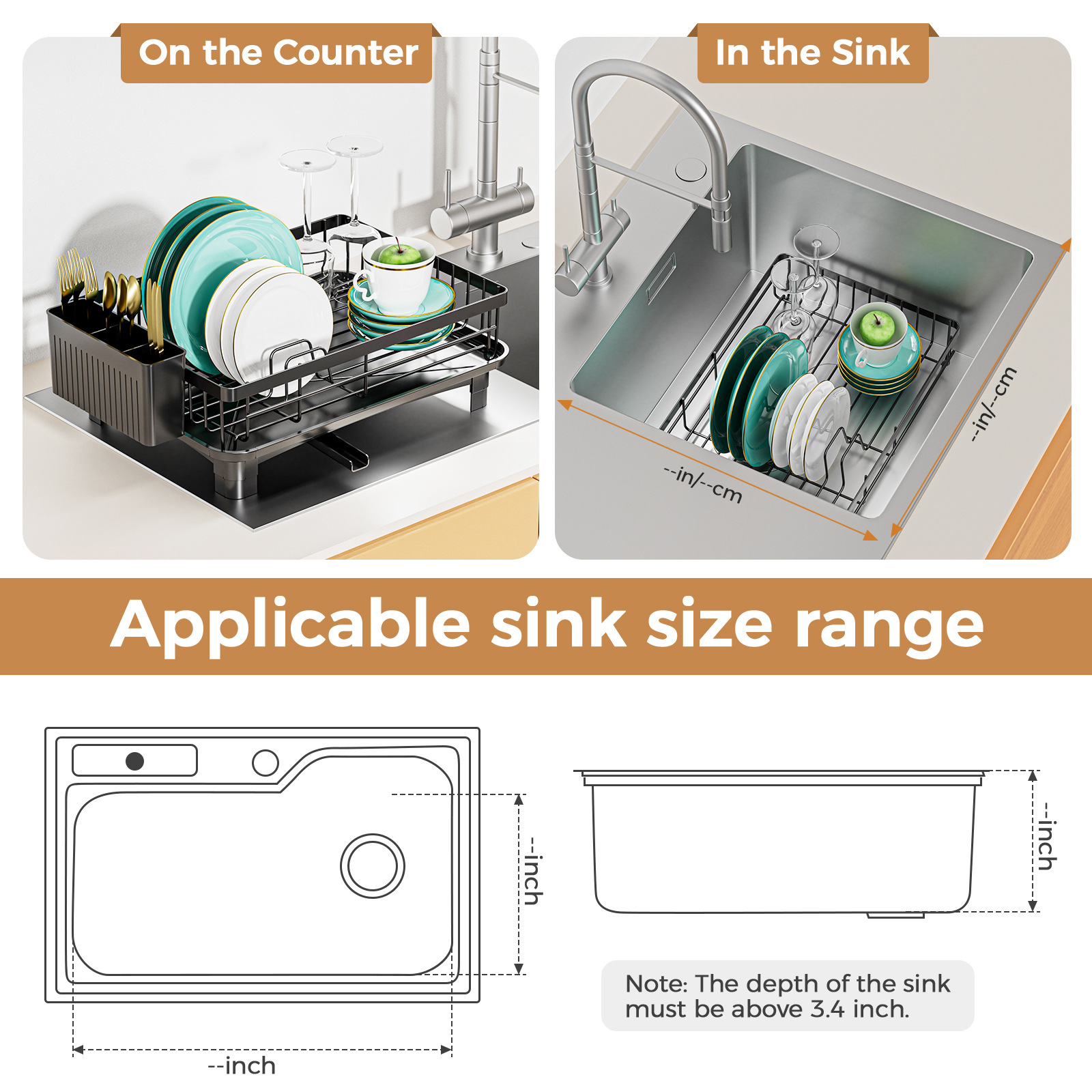 On the Counter

In the Sink

--in/--cm

--in/--cm

Applicable sink size range

--inch

--inch

--inch

Note: The depth of the sink must be above 3.4 inch.