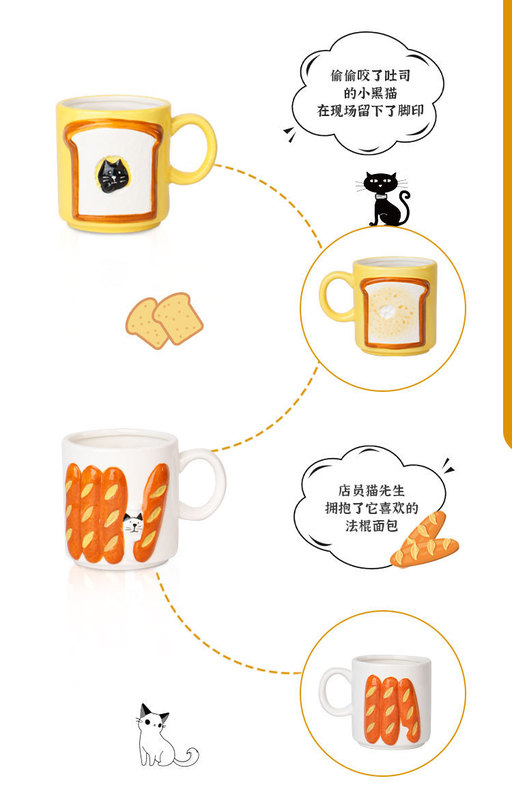 偷偷咬了吐司
的小黑猫
在现场留下了脚印

店员猫先生
拥抱了它喜欢的
法棍面包