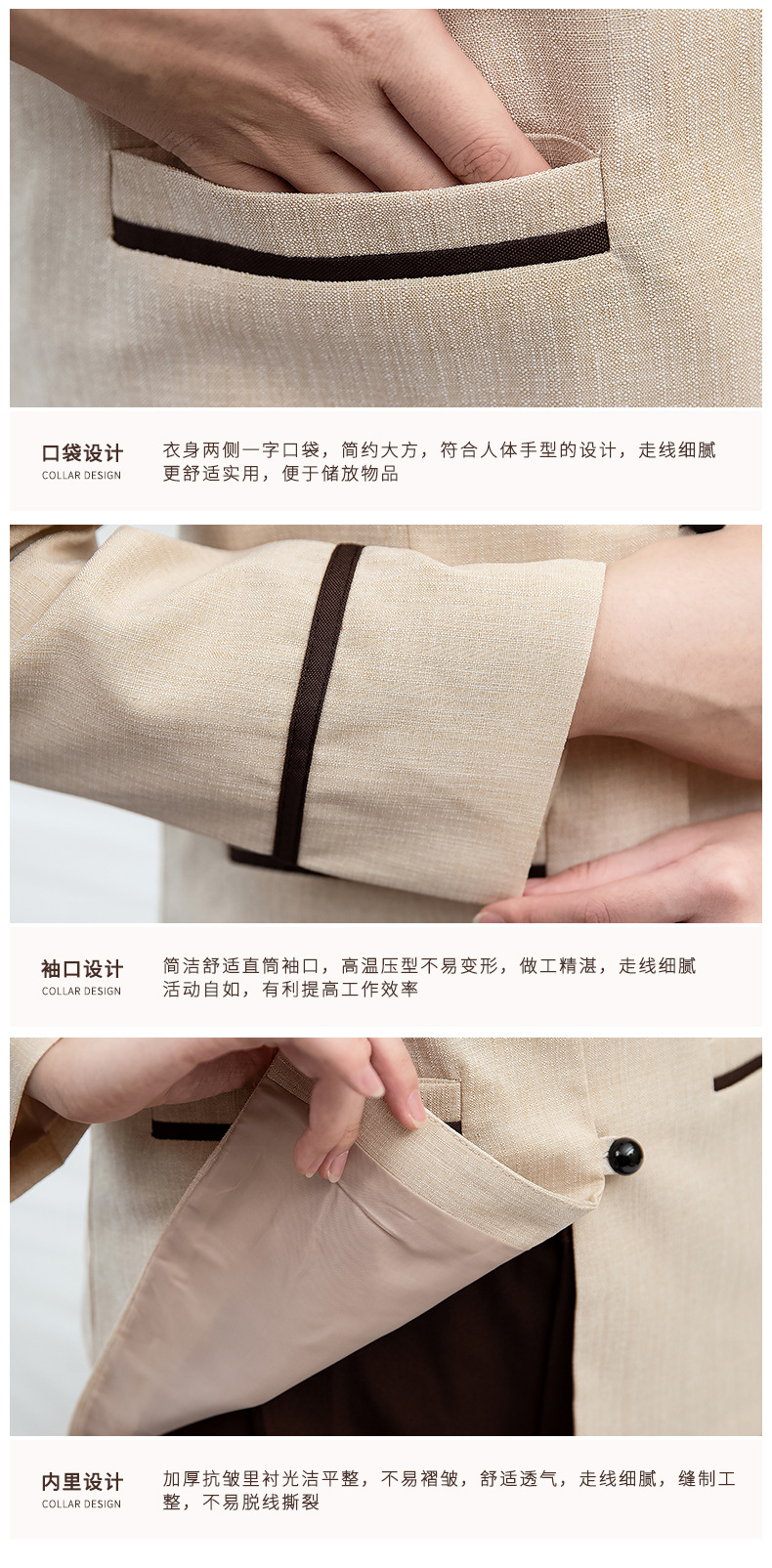 口袋设计
COLLAR DESIGN

衣身两侧一字口袋，简约大方，符合人体手型的设计，走线细腻更舒适实用，便于储放物品

袖口设计
COLLAR DESIGN

简洁舒适直筒袖口，高温压型不易变形，做工精湛，走线细腻活动自如，有利提高工作效率

内里设计
COLLAR DESIGN

加厚抗皱里衬光洁平整，不易褶皱，舒适透气，走线细腻，缝制工整，不易脱线撕裂