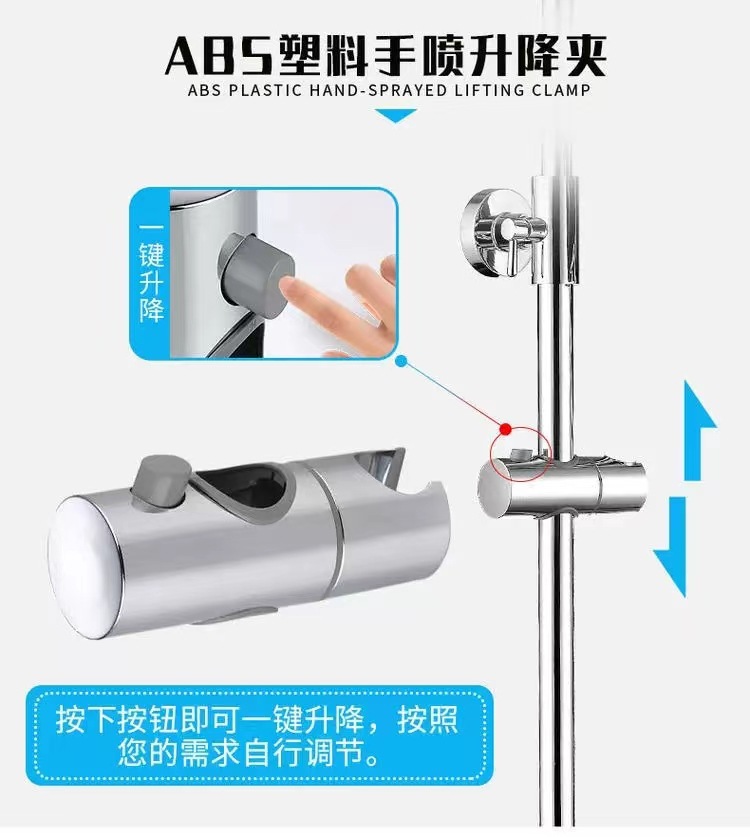 ABS塑料手喷升降夹
ABS PLASTIC HAND-SPRAYED LIFTING CLAMP

一键升降

按下按钮即可一键升降，按照您的需求自行调节。