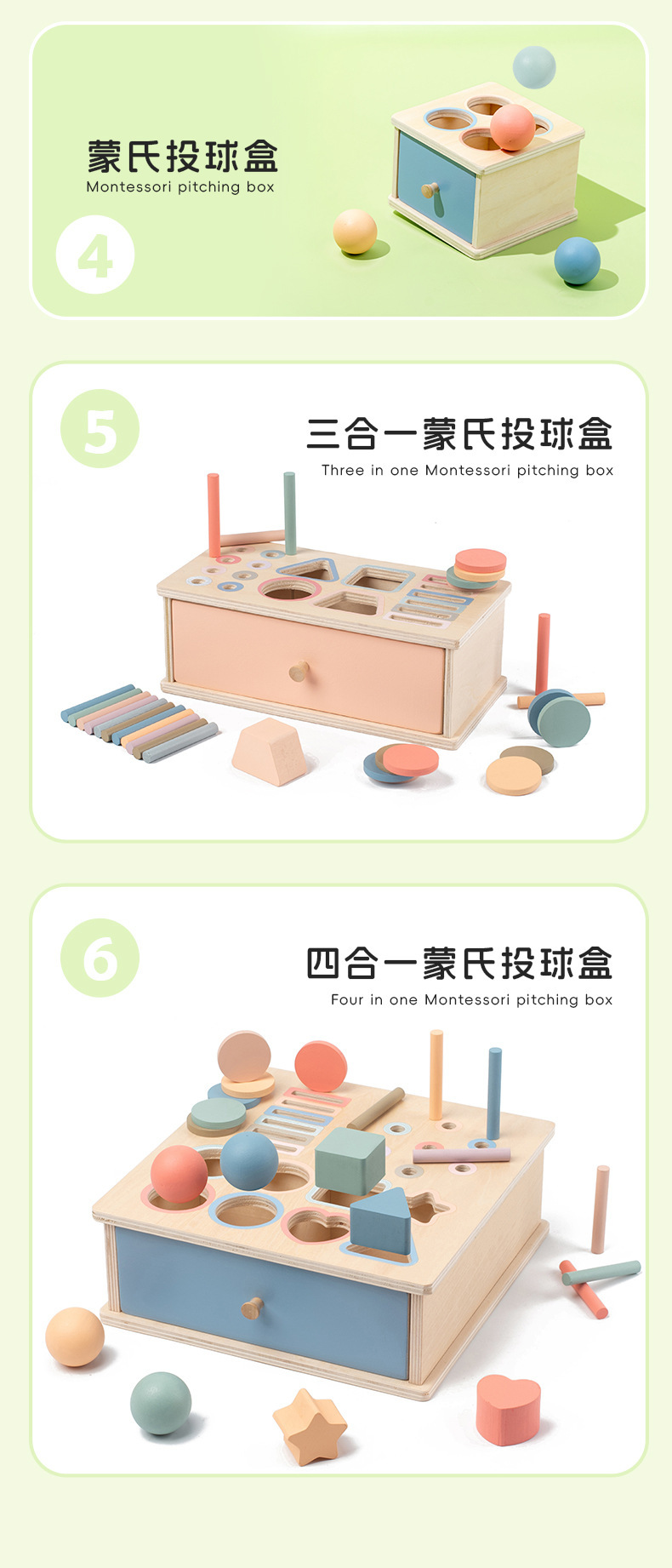 蒙氏投球盒
Montessori pitching box

4

5

三合一蒙氏投球盒
Three in one Montessori pitching box

6

四合一蒙氏投球盒
Four in one Montessori pitching box