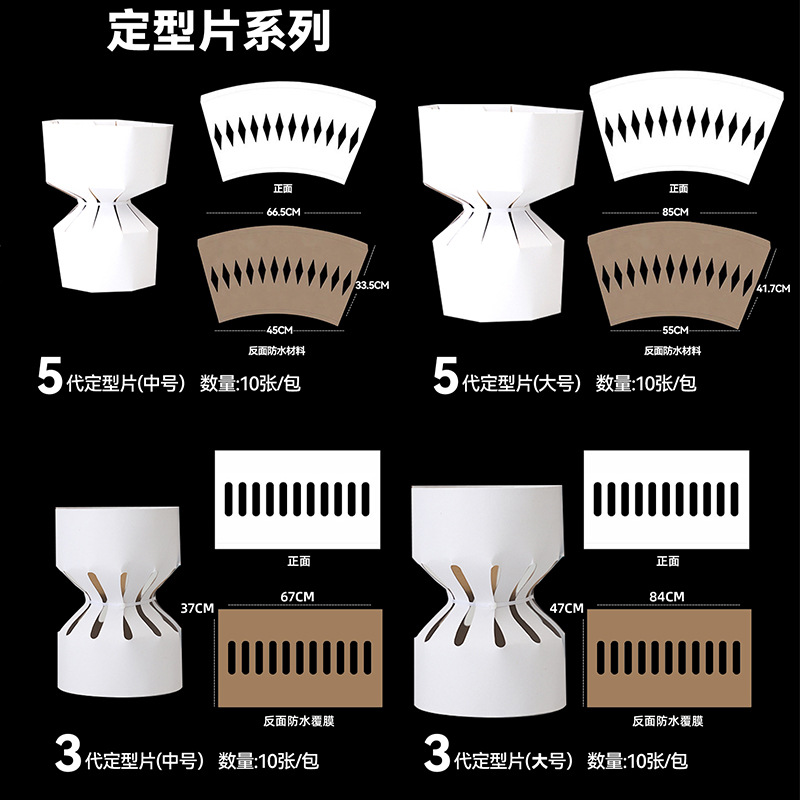 定型片系列

正面
66.5CM
33.5CM
45CM
反面防水材料
5代定型片(中号) 数量:10张/包

正面
85CM
41.7CM
55CM
反面防水材料
5代定型片(大号) 数量:10张/包

正面
37CM
67CM
反面防水覆膜
3代定型片(中号) 数量:10张/包

正面
47CM
84CM
反面防水覆膜
3代定型片(大号) 数量:10张/包