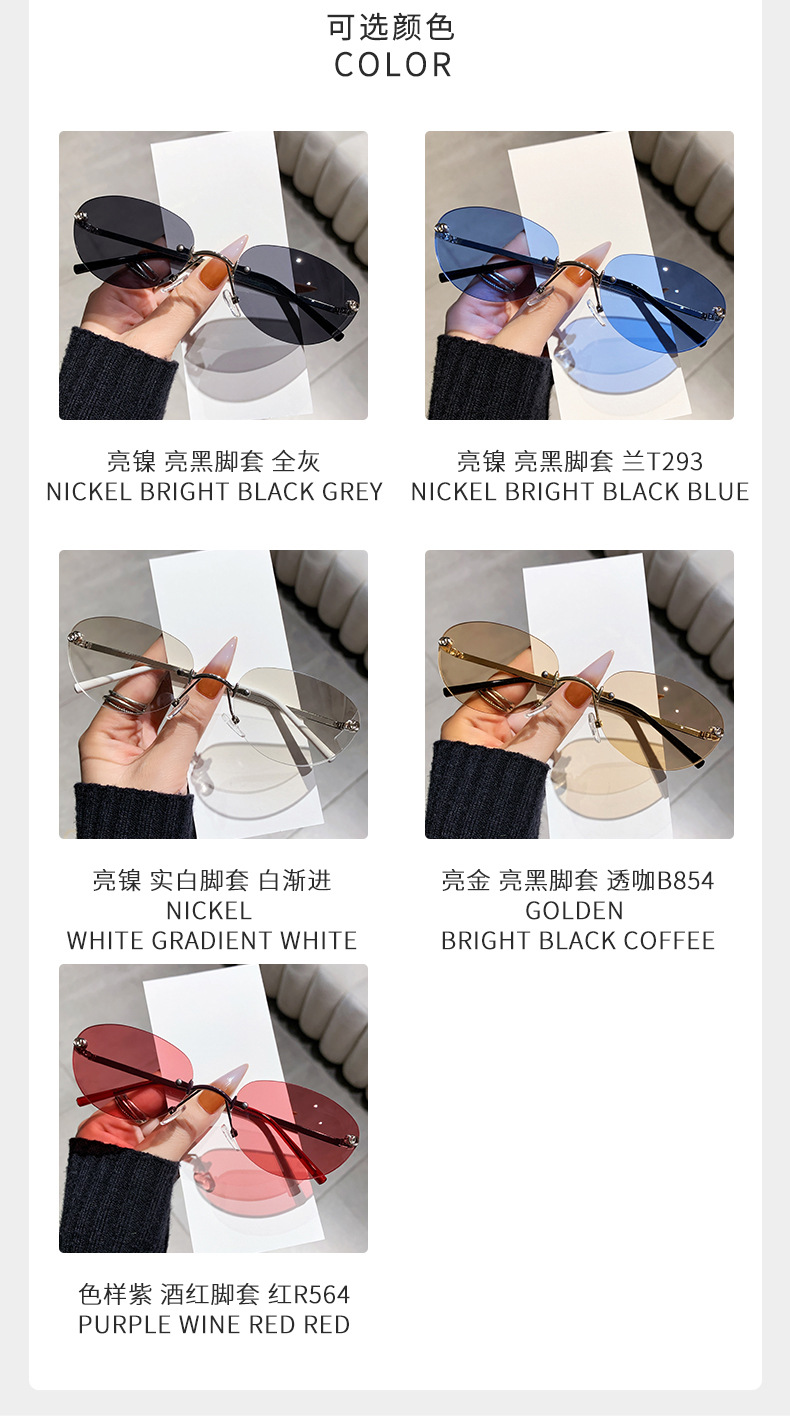 可选颜色
COLOR

亮镍 亮黑脚套 全灰
NICKEL BRIGHT BLACK GREY

亮镍 亮黑脚套 兰T293
NICKEL BRIGHT BLACK BLUE

亮镍 实白脚套 白渐进
NICKEL
WHITE GRADIENT WHITE

亮金 亮黑脚套 透咖B854
GOLDEN
BRIGHT BLACK COFFEE

色样紫 酒红脚套 红R564
PURPLE WINE RED RED