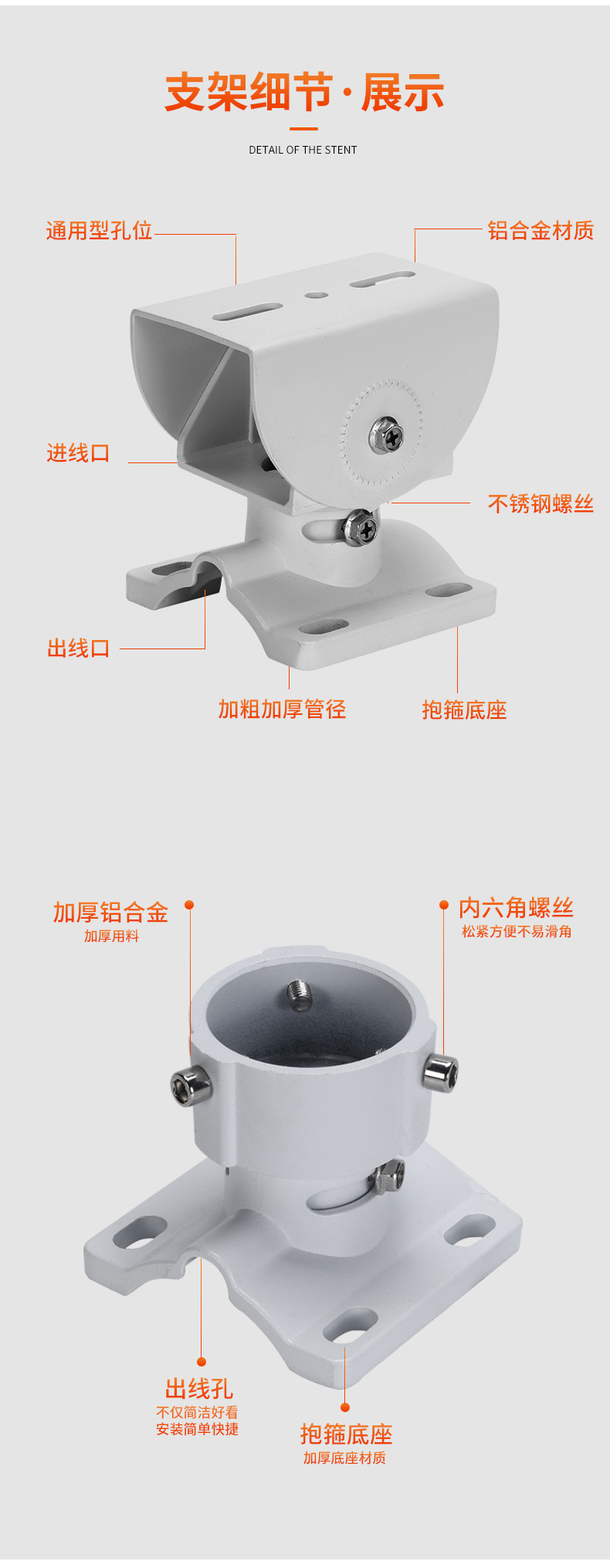 支架细节·展示

DETAIL OF THE STENT

通用型孔位

铝合金材质

进线口

不锈钢螺丝

出线口

加粗加厚管径

抱箍底座

加厚铝合金
加厚用料

内六角螺丝
松紧方便不易滑角

出线孔
不仅简洁好看
安装简单快捷

抱箍底座
加厚底座材质