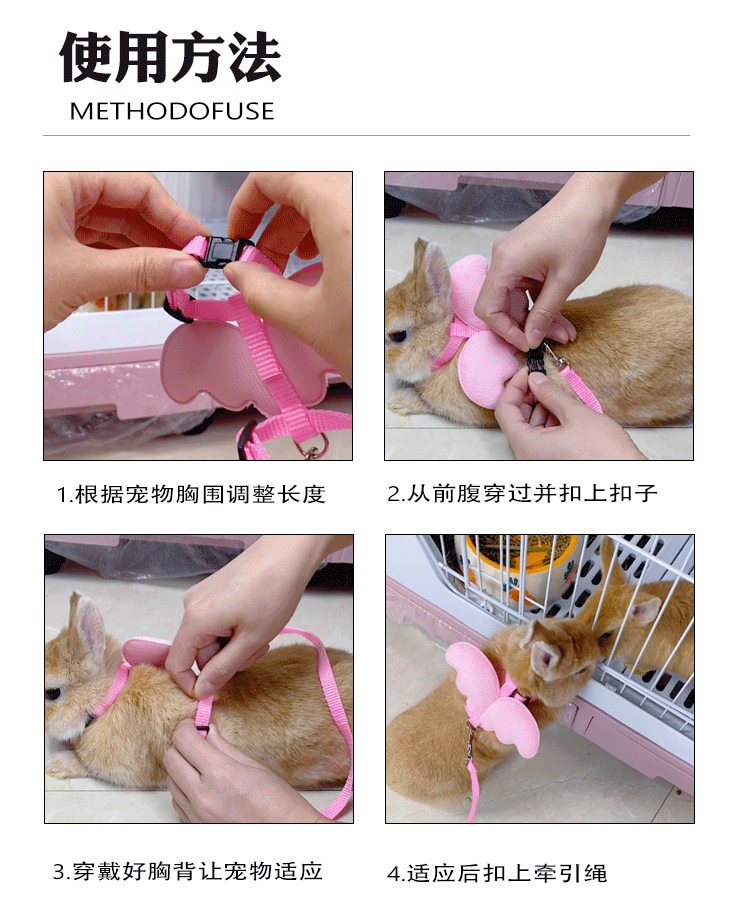 使用方法
METHODOFUSE

1.根据宠物胸围调整长度

2.从前腹穿过并扣上扣子

3.穿戴好胸背让宠物适应

4.适应后扣上牵引绳