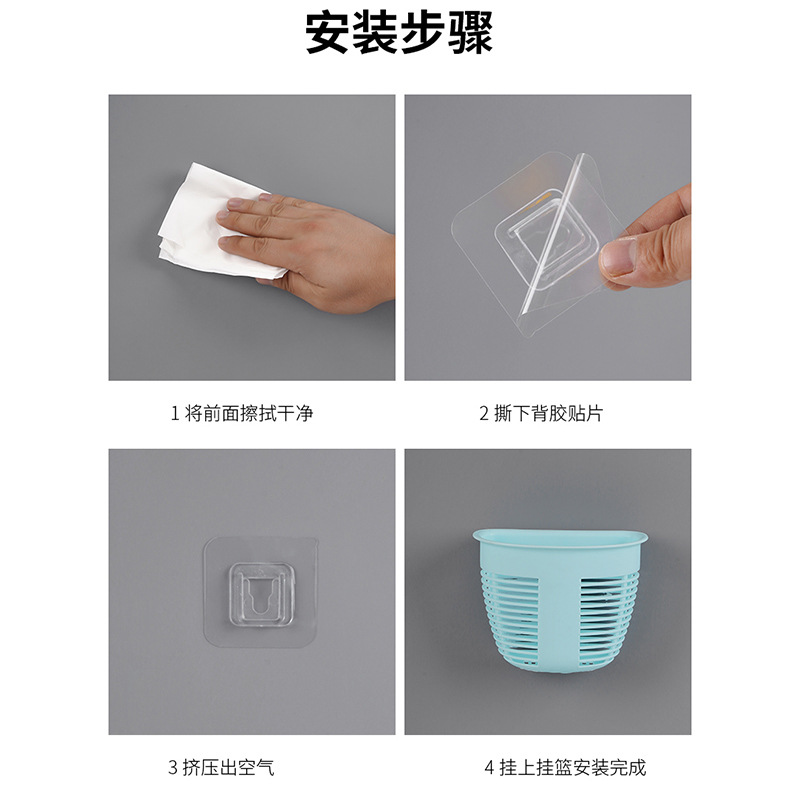 安装步骤

1 将前面擦拭干净

2 撕下背胶贴片

3 挤压出空气

4 挂上挂篮安装完成