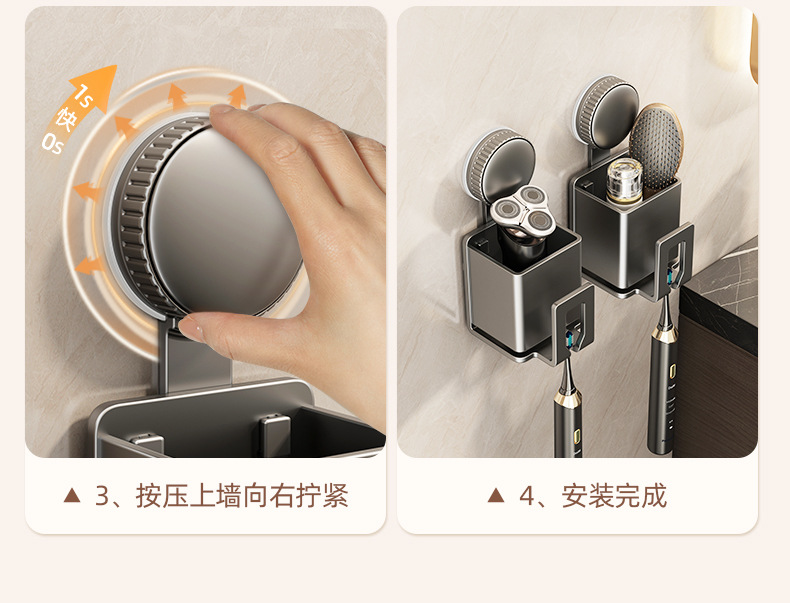 1s
快
0s

▲ 3、按压上墙向右拧紧

▲ 4、安装完成