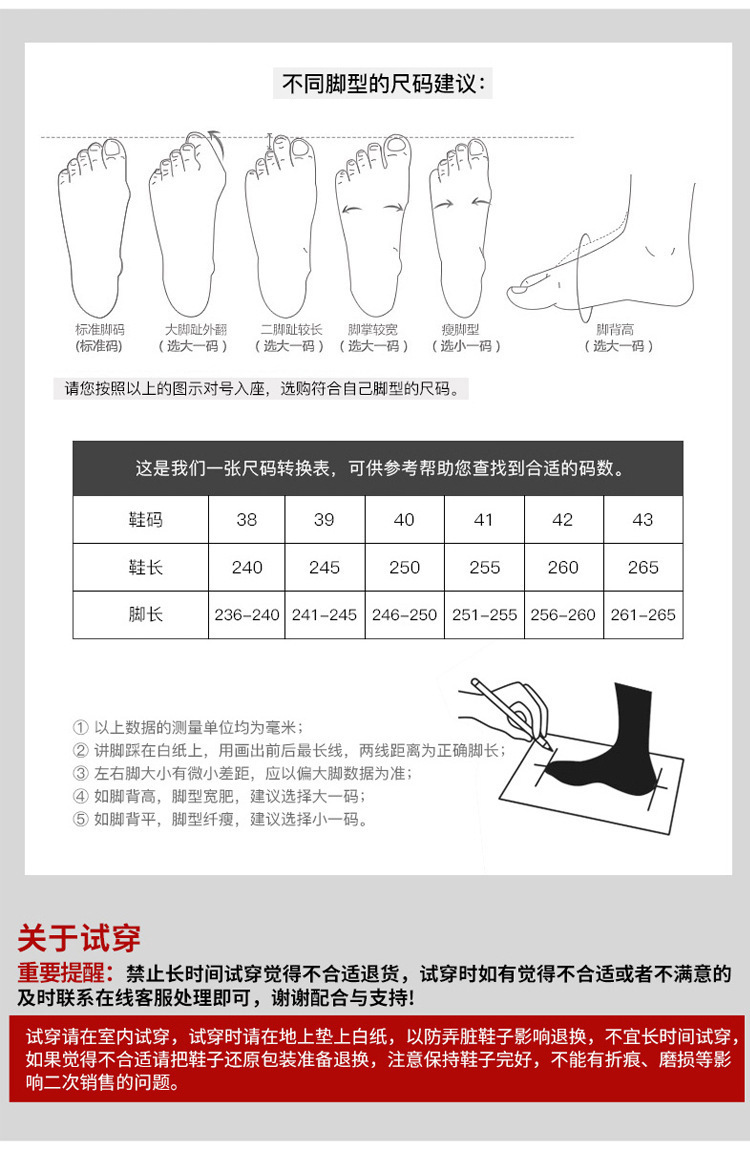 不同脚型的尺码建议：

标准脚码
(标准码)

大脚趾外翻
（选大一码）

二脚趾较长
（选大一码）

脚掌较宽
（选大一码）

瘦脚型
（选小一码）

脚背高
（选大一码）

请您按照以上的图示对号入座，选购符合自己脚型的尺码。

这是我们一张尺码转换表，可供参考帮助您查找到合适的码数。

| 鞋码 | 38 | 39 | 40 | 41 | 42 | 43 |
|---|---|---|---|---|---|---|
| 鞋长 | 240 | 245 | 250 | 255 | 260 | 265 |
| 脚长 | 236-240 | 241-245 | 246-250 | 251-255 | 256-260 | 261-265 |

① 以上数据的测量单位均为毫米；
② 讲脚踩在白纸上，用画出前后最长线，两线距离为正确脚长；
③ 左右脚大小有微小差距，应以偏大脚数据为准；
④ 如脚背高，脚型宽肥，建议选择大一码；
⑤ 如脚背平，脚型纤瘦，建议选择小一码。

关于试穿

重要提醒：禁止长时间试穿觉得不合适退货，试穿时如有觉得不合适或者不满意的及时联系在线客服处理即可，谢谢配合与支持!

试穿请在室内试穿，试穿时请在地上垫上白纸，以防弄脏鞋子影响退换，不宜长时间试穿，如果觉得不合适请把鞋子还原包装准备退换，注意保持鞋子完好，不能有折痕、磨损等影响二次销售的问题。