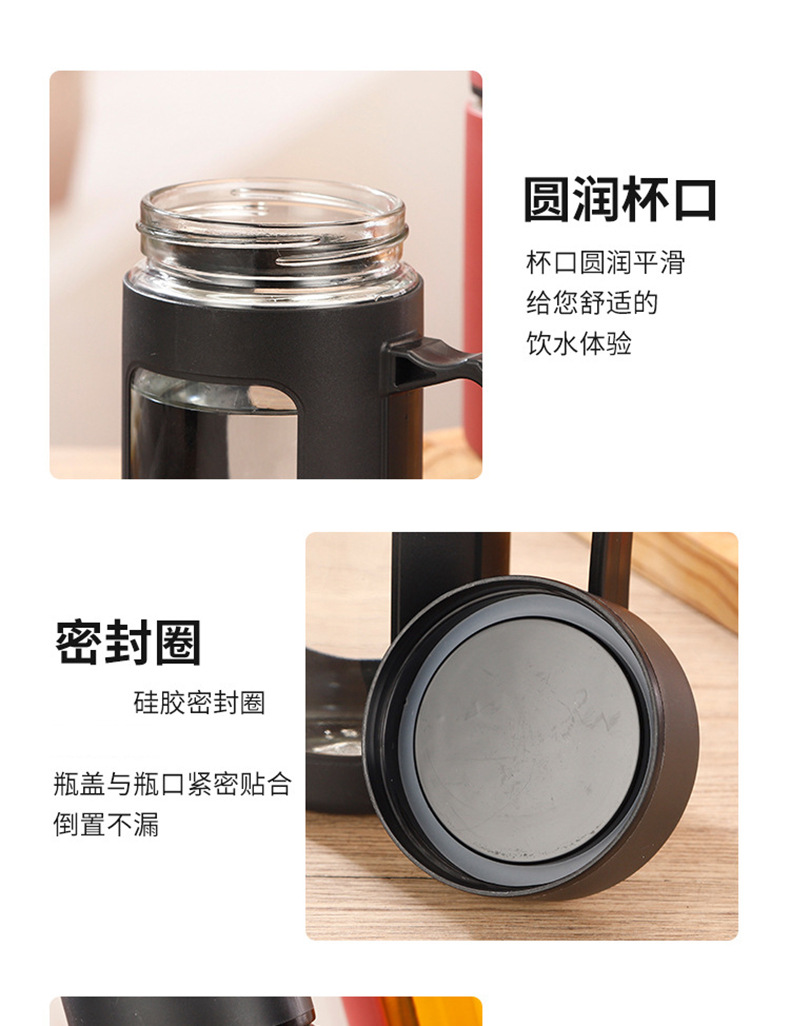 圆润杯口

杯口圆润平滑
给您舒适的
饮水体验

密封圈

硅胶密封圈

瓶盖与瓶口紧密贴合
倒置不漏