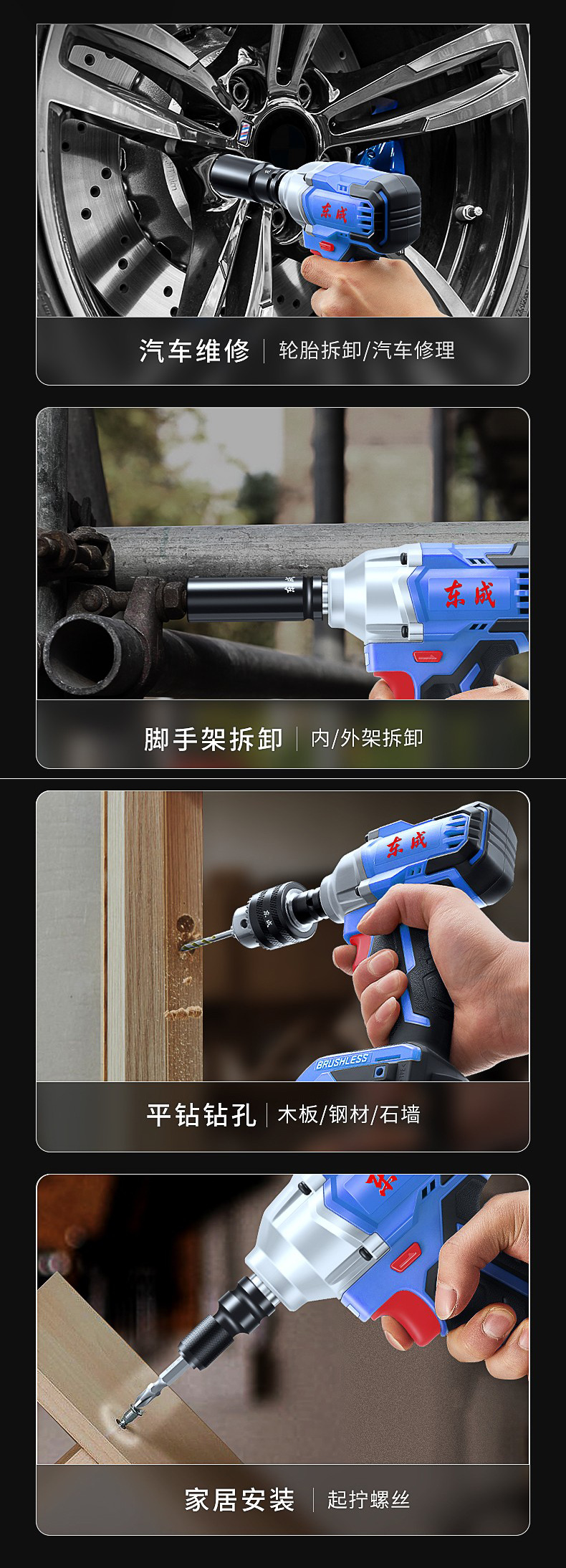 东成

汽车维修 | 轮胎拆卸/汽车修理

东成

脚手架拆卸 | 内/外架拆卸

东成

BRUSHLESS

平钻钻孔 | 木板/钢材/石墙

家居安装 | 起拧螺丝