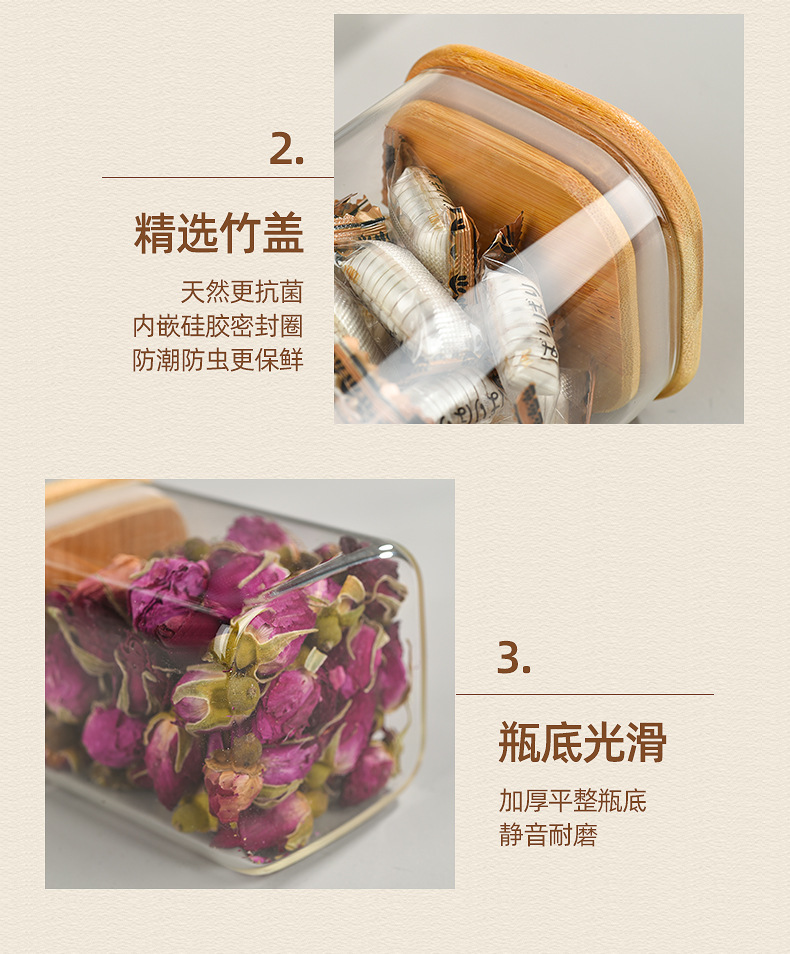 2.

精选竹盖

天然更抗菌
内嵌硅胶密封圈
防潮防虫更保鲜

3.

瓶底光滑

加厚平整瓶底
静音耐磨