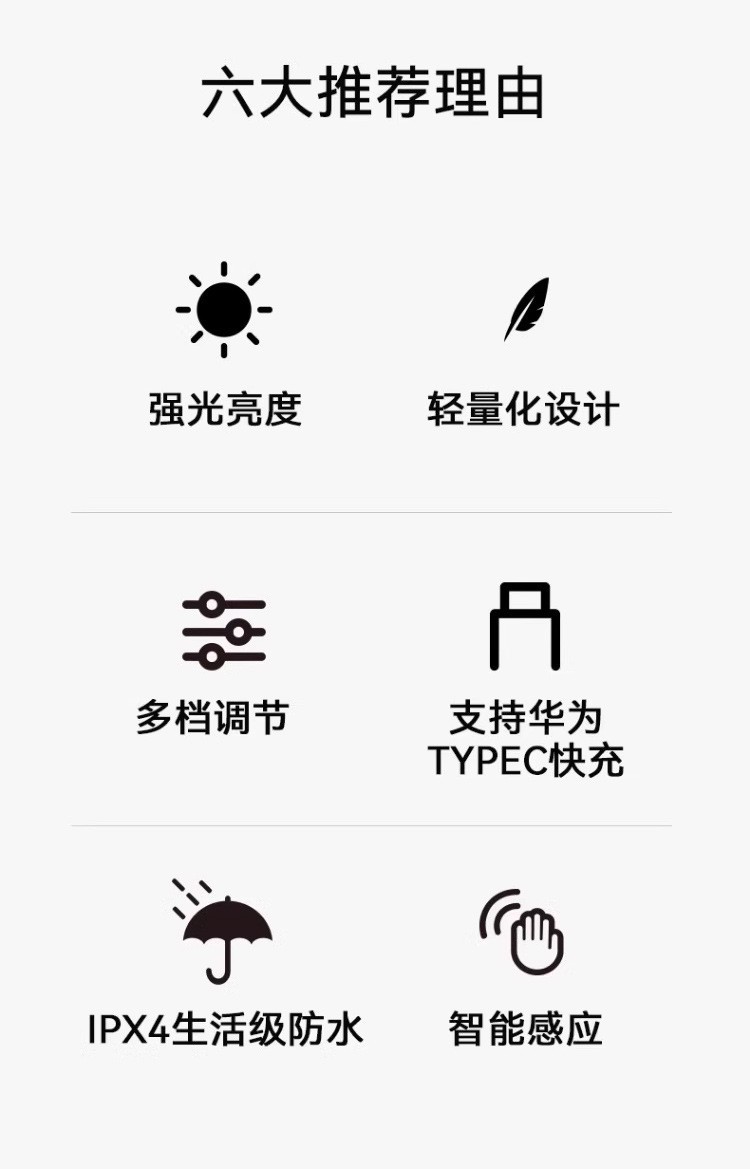 六大推荐理由

强光亮度

轻量化设计

多档调节

支持华为
TYPEC快充

IPX4生活级防水

智能感应