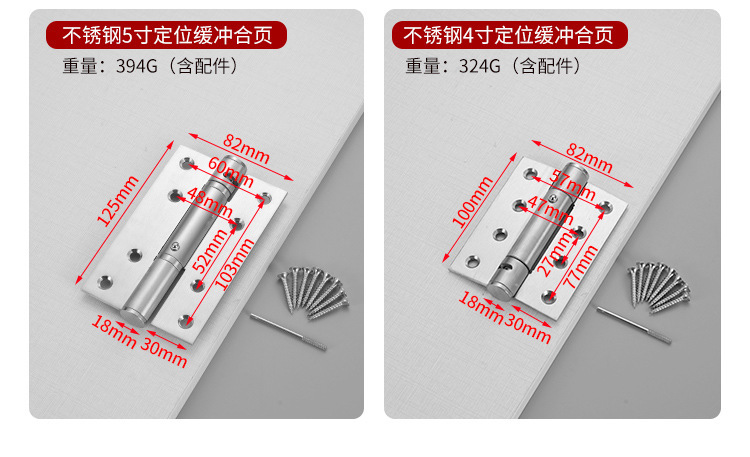 不锈钢5寸定位缓冲合页
重量：394G（含配件）

82mm
60mm
48mm
125mm
52mm
103mm
18mm
30mm

不锈钢4寸定位缓冲合页
重量：324G（含配件）

82mm
57mm
47mm
100mm
27mm
77mm
18mm
30mm