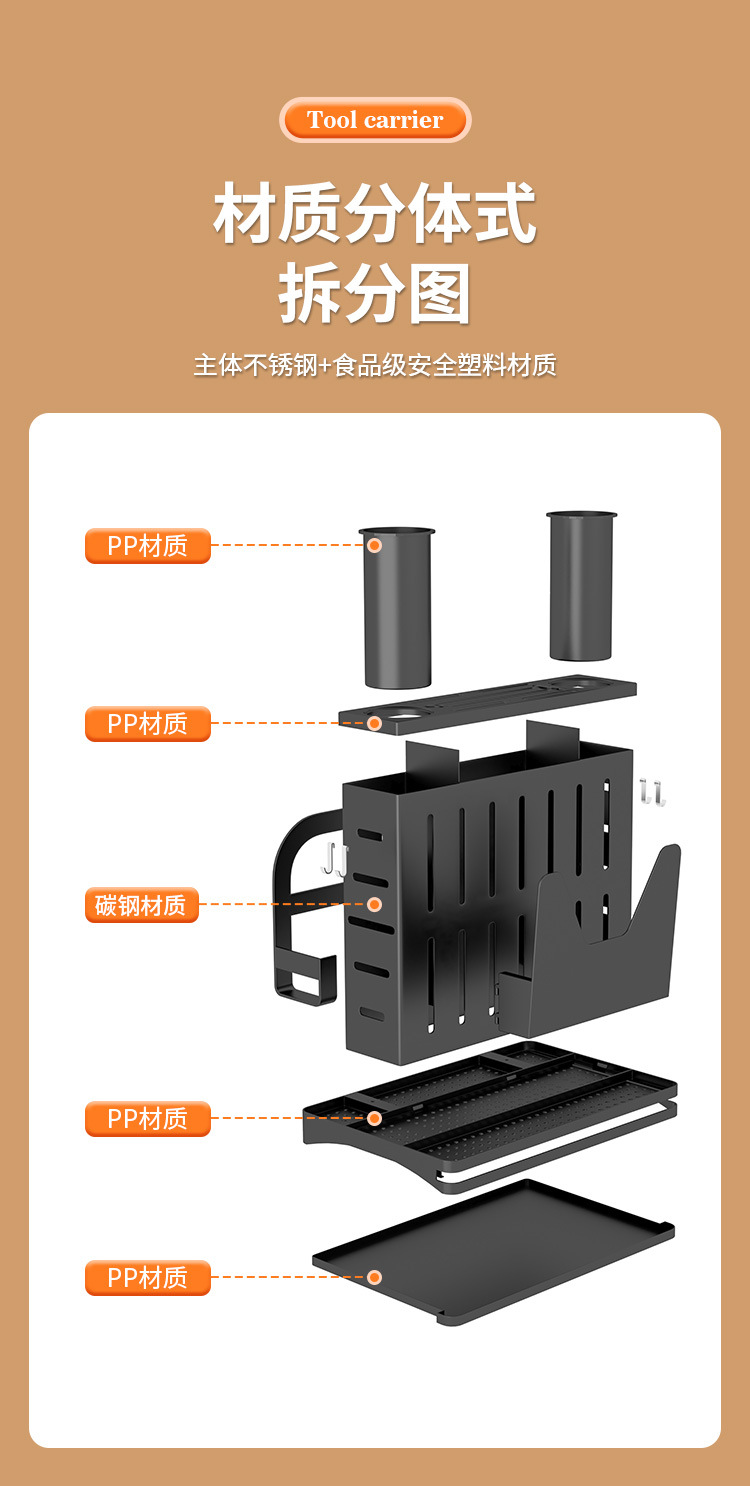 Tool carrier

材质分体式
拆分图

主体不锈钢+食品级安全塑料材质

PP材质

PP材质

碳钢材质

PP材质

PP材质