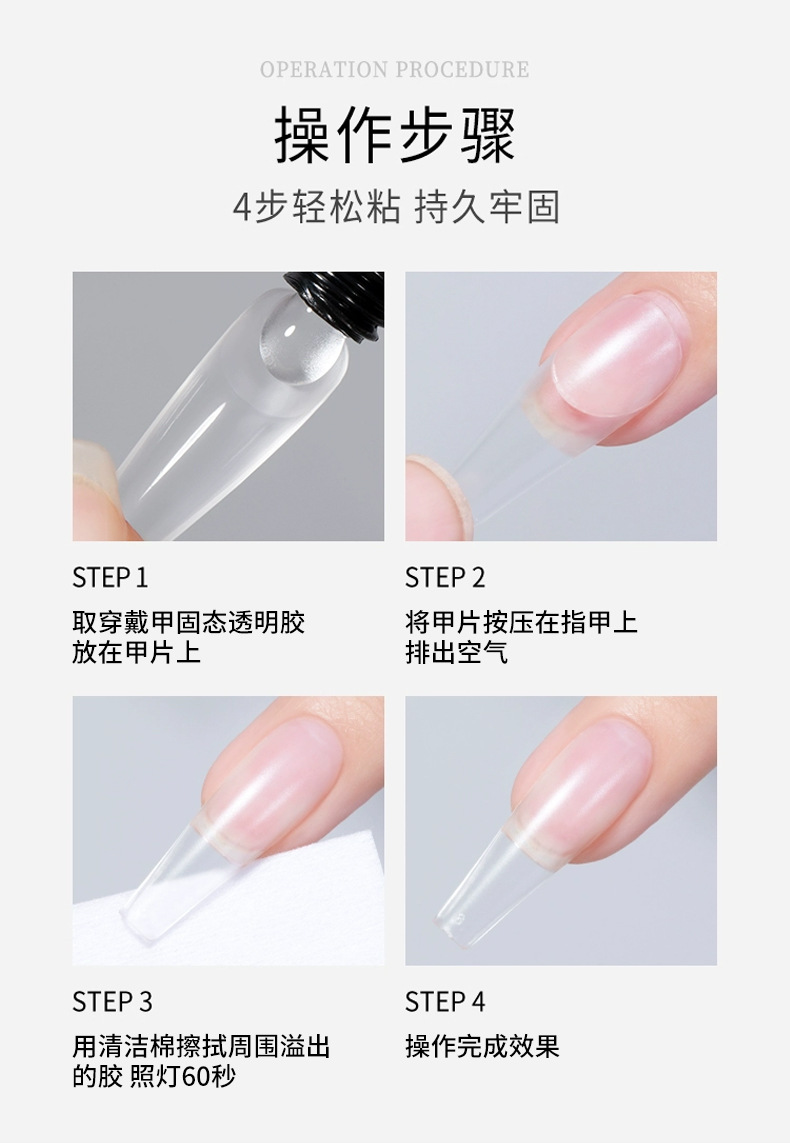 OPERATION PROCEDURE

操作步骤

4步轻松粘 持久牢固

STEP 1

取穿戴甲固态透明胶放在甲片上

STEP 2

将甲片按压在指甲上排出空气

STEP 3

用清洁棉擦拭周围溢出的胶 照灯60秒

STEP 4

操作完成效果