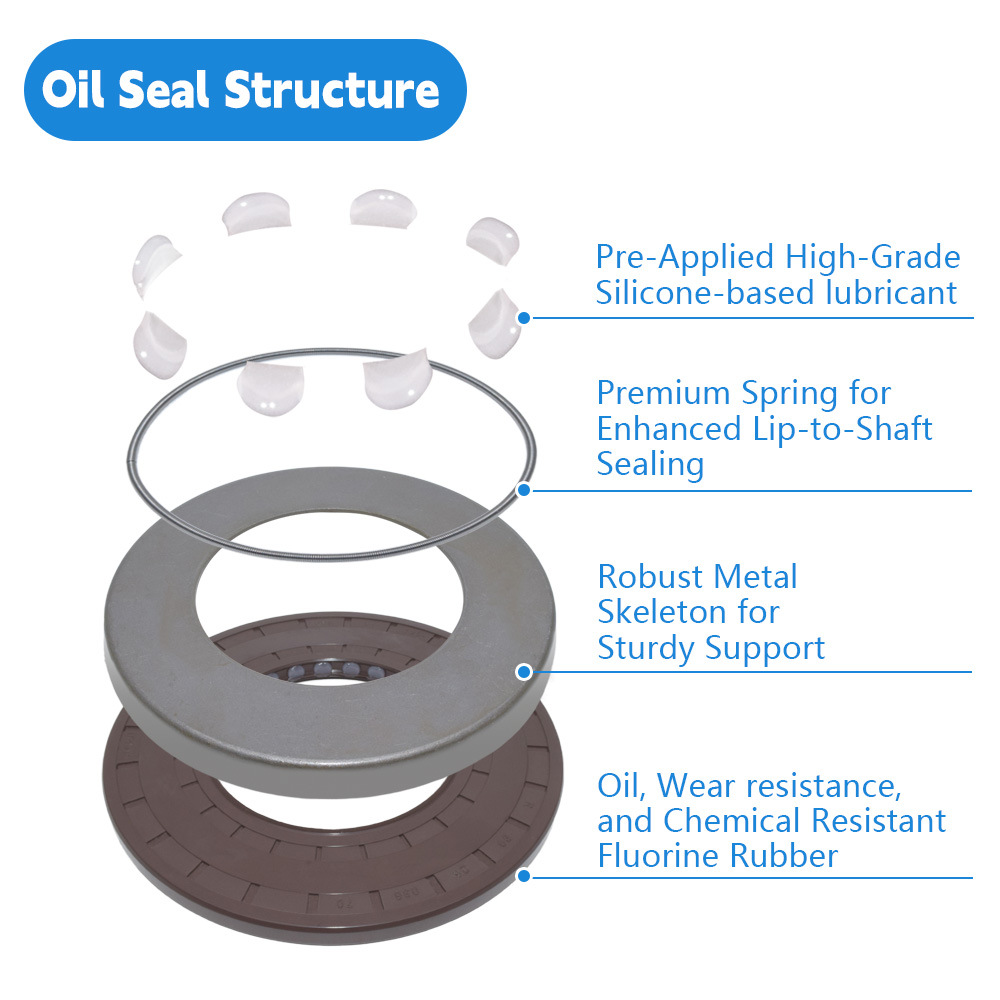 Oil Seal Structure

Pre-Applied High-Grade Silicone-based lubricant

Premium Spring for Enhanced Lip-to-Shaft Sealing

Robust Metal Skeleton for Sturdy Support

Oil, Wear resistance, and Chemical Resistant Fluorine Rubber