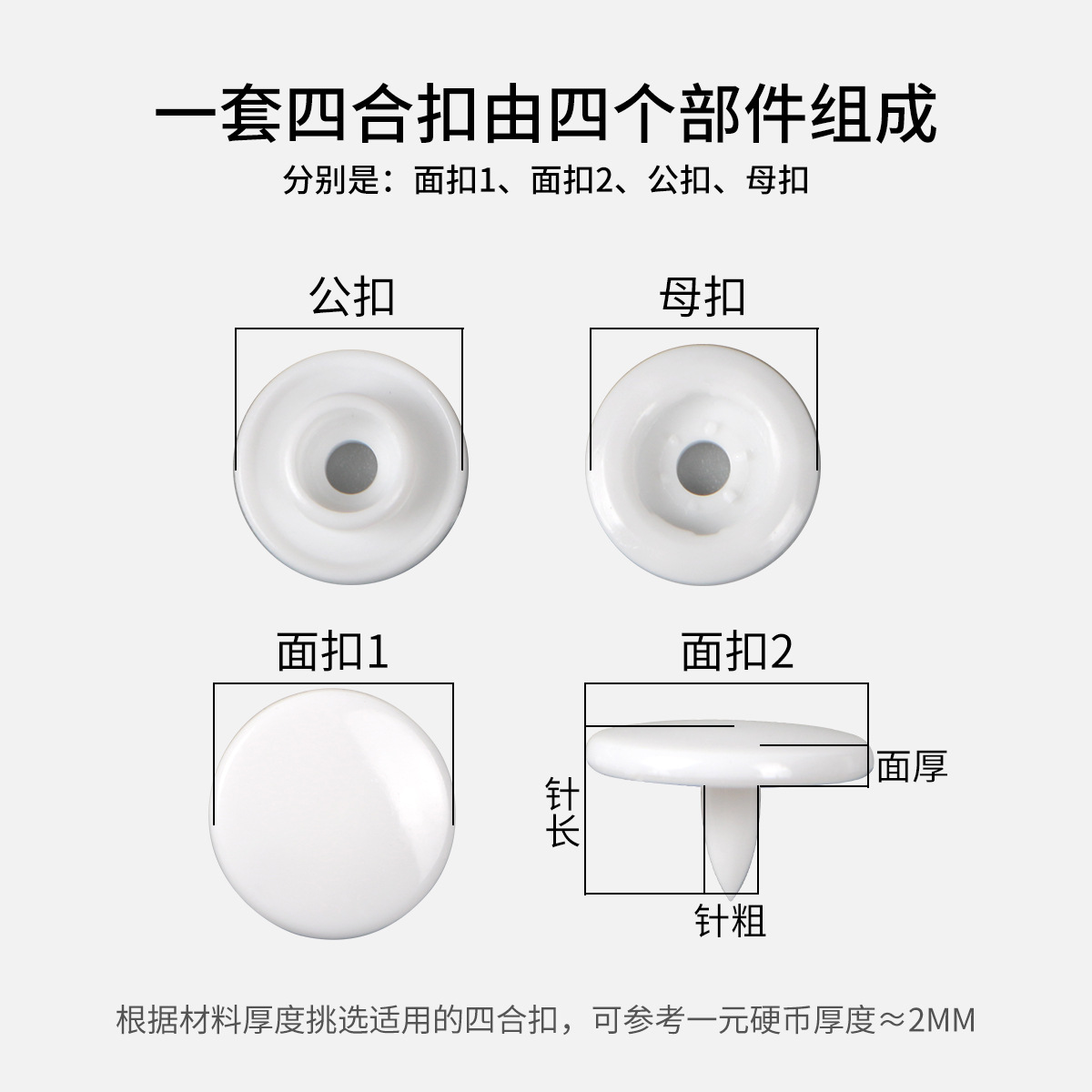 一套四合扣由四个部件组成
分别是：面扣1、面扣2、公扣、母扣

公扣

母扣

面扣1

面扣2

面厚

针长

针粗

根据材料厚度挑选适用的四合扣，可参考一元硬币厚度≈2MM