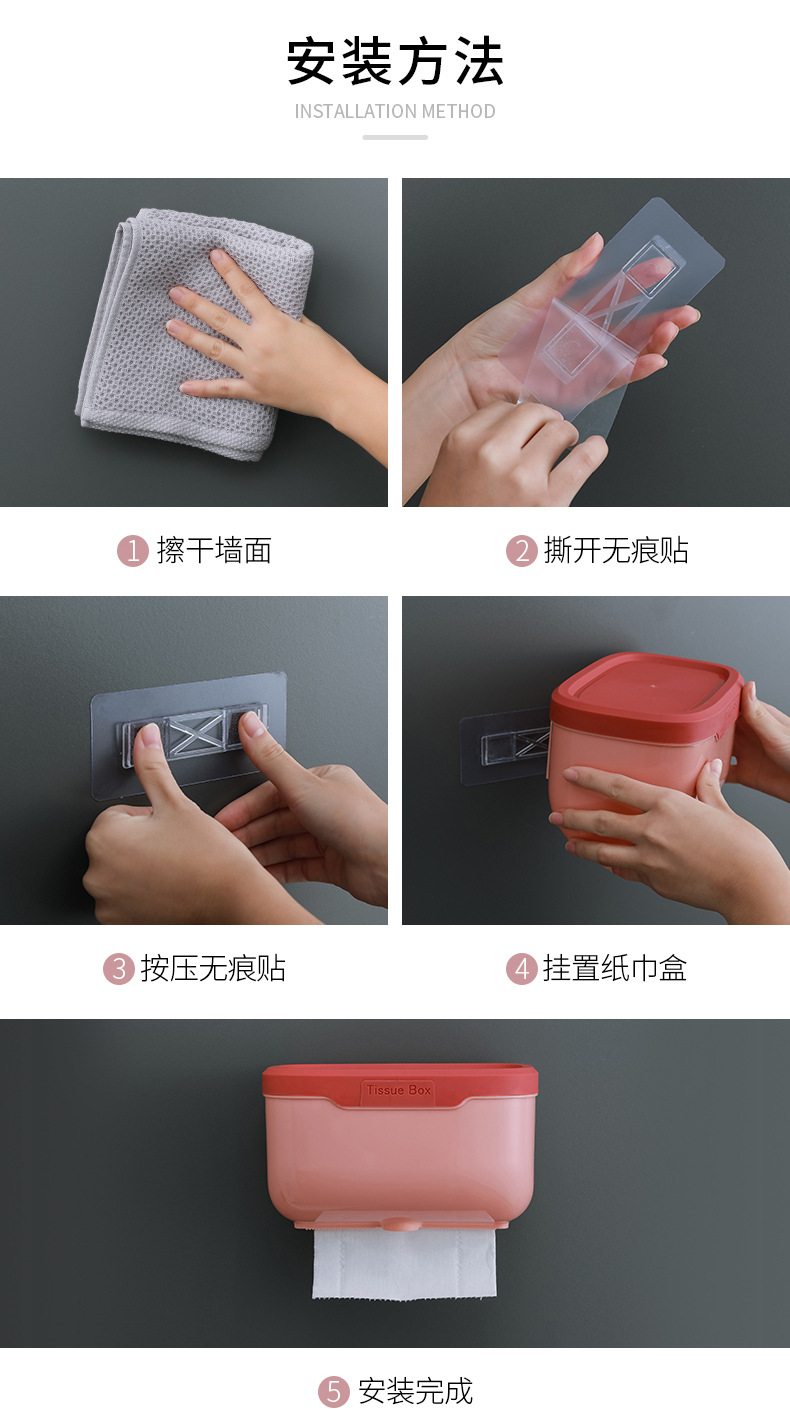 安装方法
INSTALLATION METHOD

1 擦干墙面

2 撕开无痕贴

3 按压无痕贴

4 挂置纸巾盒

Tissue Box

5 安装完成