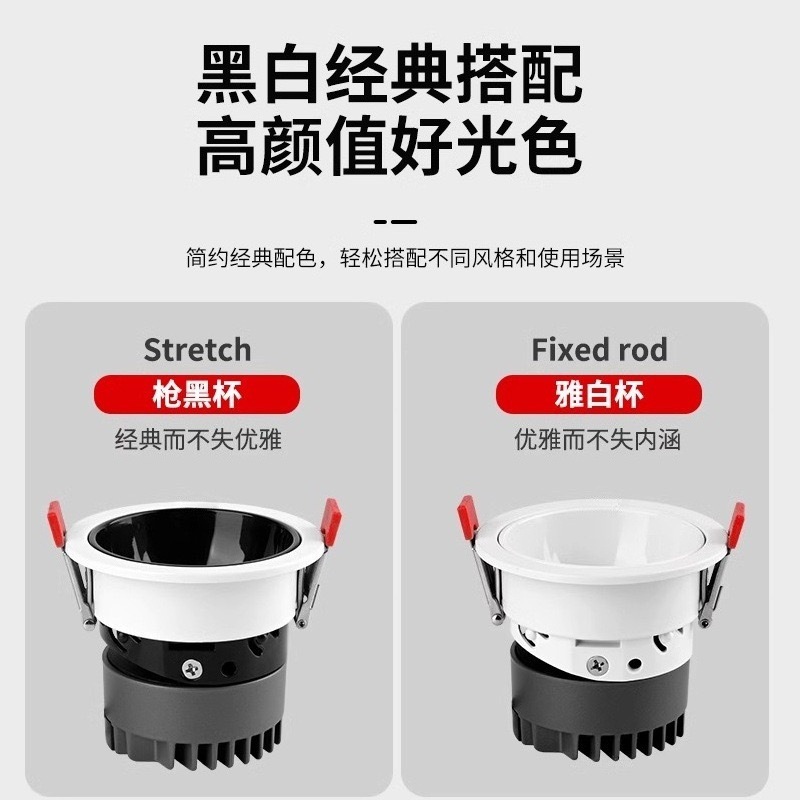 黑白经典搭配
高颜值好光色

简约经典配色，轻松搭配不同风格和使用场景

Stretch
枪黑杯
经典而不失优雅

Fixed rod
雅白杯
优雅而不失内涵