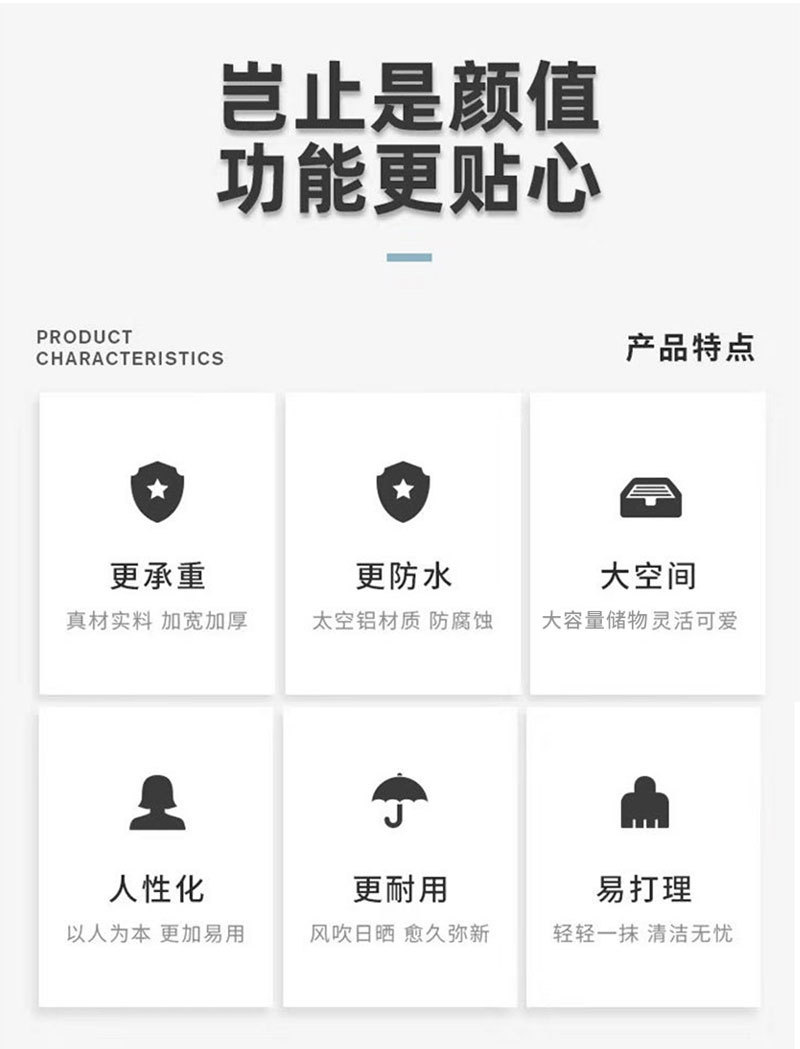 岂止是颜值
功能更贴心

PRODUCT
CHARACTERISTICS

产品特点

更承重
真材实料 加宽加厚

更防水
太空铝材质 防腐蚀

大空间
大容量储物 灵活可爱

人性化
以人为本 更加易用

更耐用
风吹日晒 愈久弥新

易打理
轻轻一抹 清洁无忧