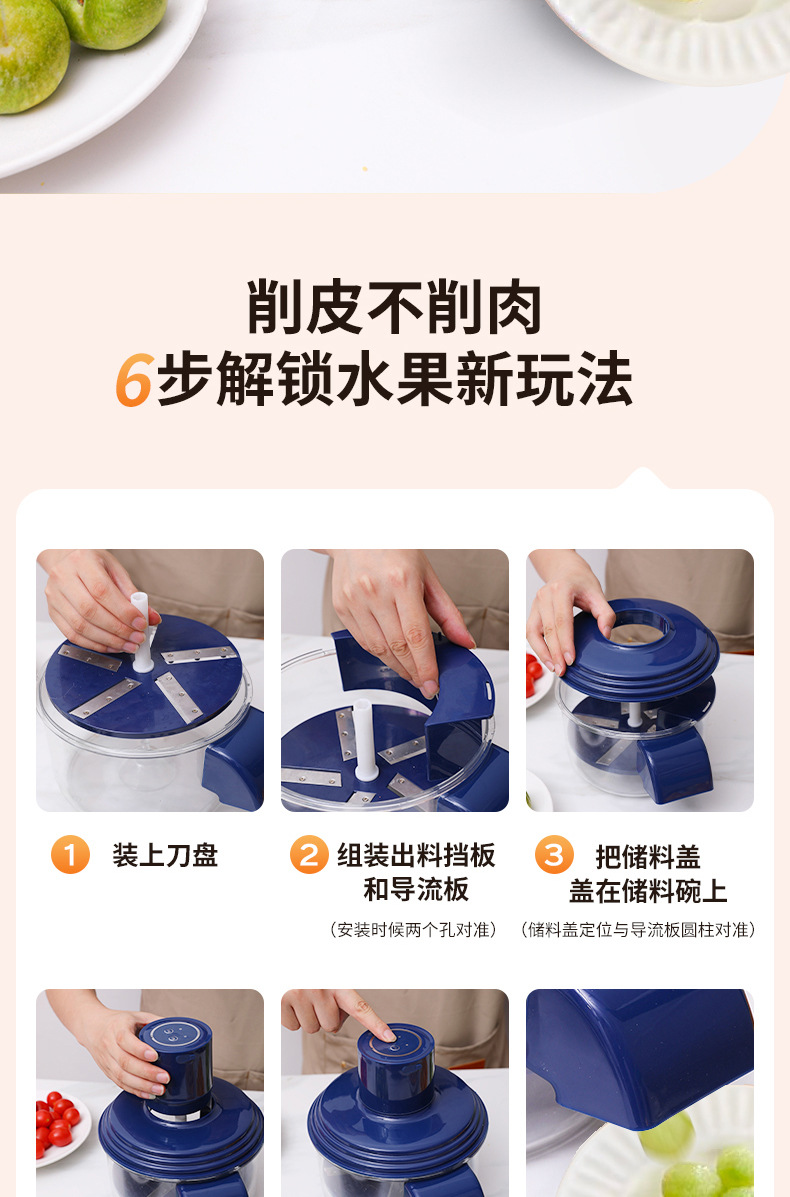 削皮不削肉
6步解锁水果新玩法

1 装上刀盘

2 组装出料挡板和导流板
（安装时候两个孔对准）

3 把储料盖盖在储料碗上
（储料盖定位与导流板圆柱对准）