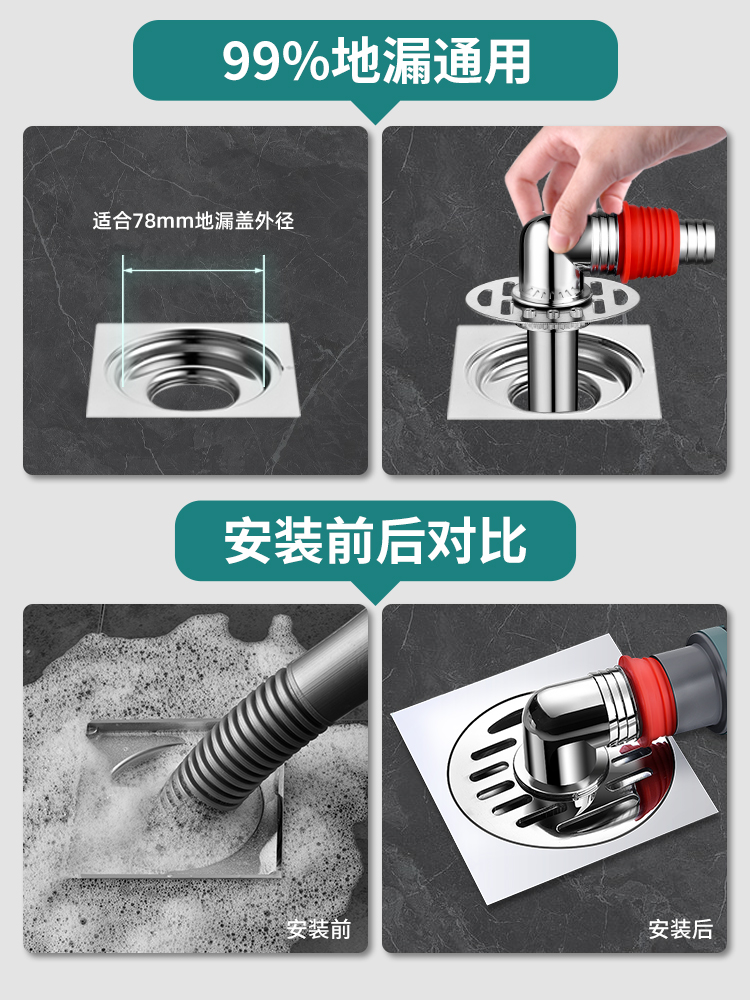 99%地漏通用

适合78mm地漏盖外径

安装前后对比

安装前

安装后