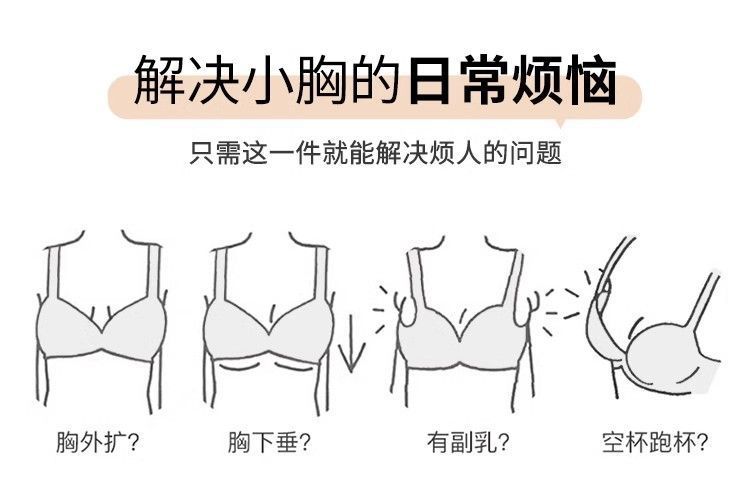 解决小胸的日常烦恼

只需这一件就能解决烦人的问题

胸外扩?

胸下垂?

有副乳?

空杯跑杯?