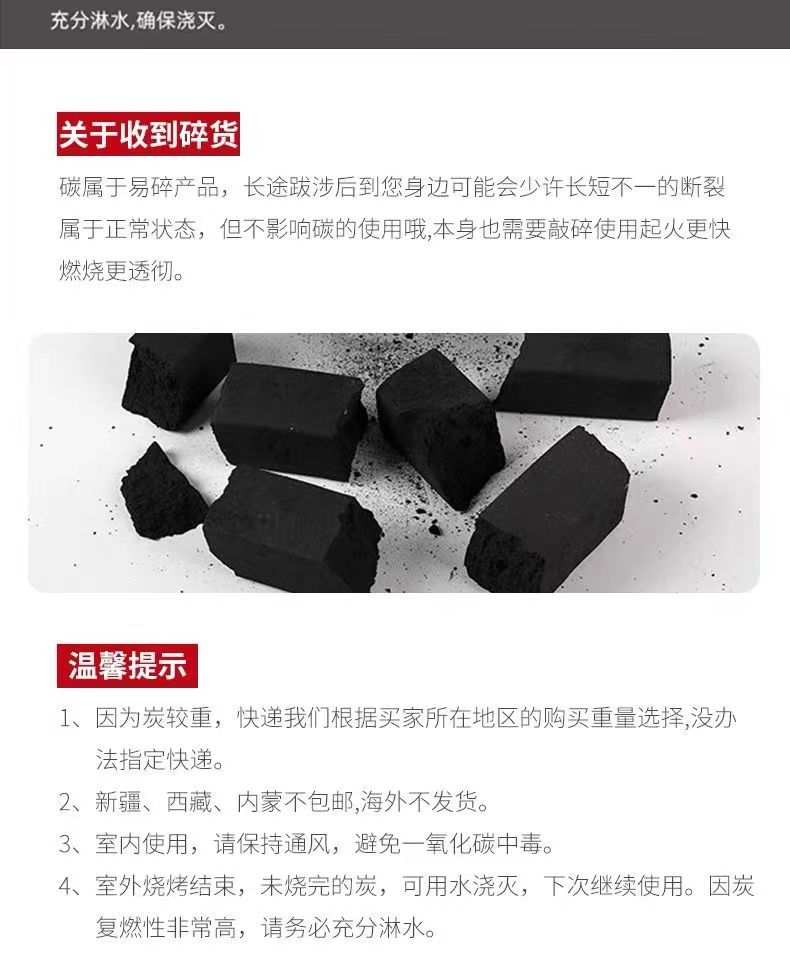 充分淋水,确保浇灭。

关于收到碎货

碳属于易碎产品，长途跋涉后到您身边可能会少许长短不一的断裂属于正常状态，但不影响碳的使用哦,本身也需要敲碎使用起火更快燃烧更透彻。

温馨提示

1、因为炭较重，快递我们根据买家所在地区的购买重量选择,没办法指定快递。

2、新疆、西藏、内蒙不包邮,海外不发货。

3、室内使用，请保持通风，避免一氧化碳中毒。

4、室外烧烤结束，未烧完的炭，可用水浇灭，下次继续使用。因炭复燃性非常高，请务必充分淋水。