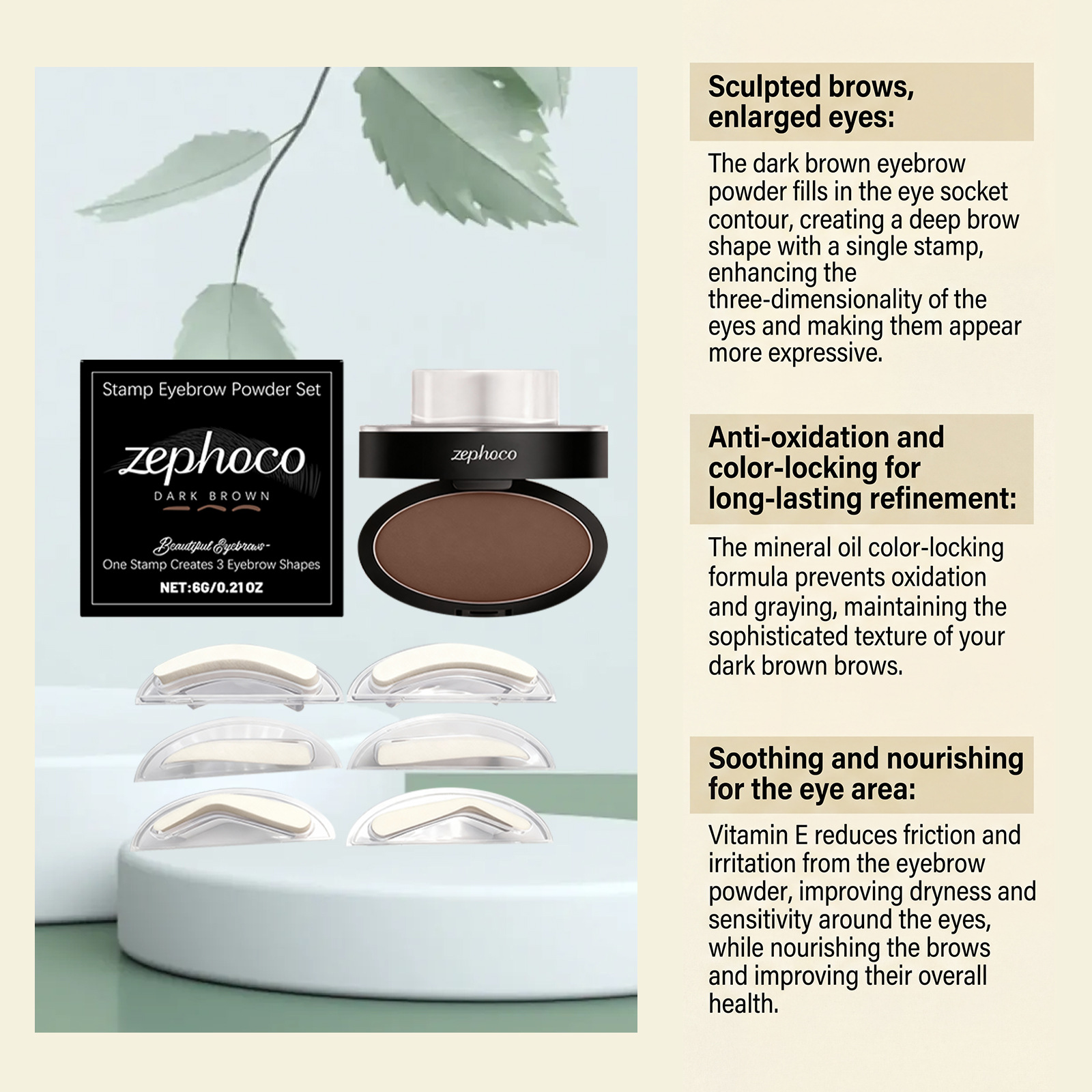 Stamp Eyebrow Powder Set

zephoco

DARK BROWN

Beautiful Eyebrows-
One Stamp Creates 3 Eyebrow Shapes

NET:6G/0.21OZ

zephoco

Sculpted brows, enlarged eyes:

The dark brown eyebrow powder fills in the eye socket contour, creating a deep brow shape with a single stamp, enhancing the three-dimensionality of the eyes and making them appear more expressive.

Anti-oxidation and color-locking for long-lasting refinement:

The mineral oil color-locking formula prevents oxidation and graying, maintaining the sophisticated texture of your dark brown brows.

Soothing and nourishing for the eye area:

Vitamin E reduces friction and irritation from the eyebrow powder, improving dryness and sensitivity around the eyes, while nourishing the brows and improving their overall health.