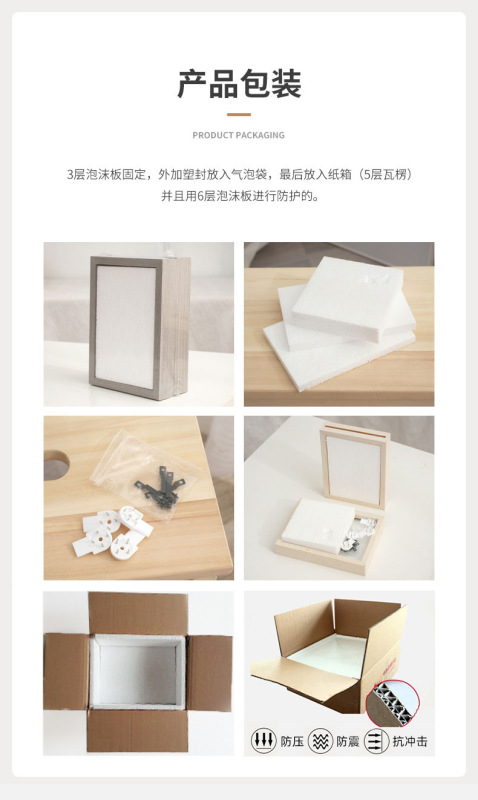 产品包装

PRODUCT PACKAGING

3层泡沫板固定，外加塑封放入气泡袋，最后放入纸箱（5层瓦楞）并且用6层泡沫板进行防护的。

防压 防震 抗冲击