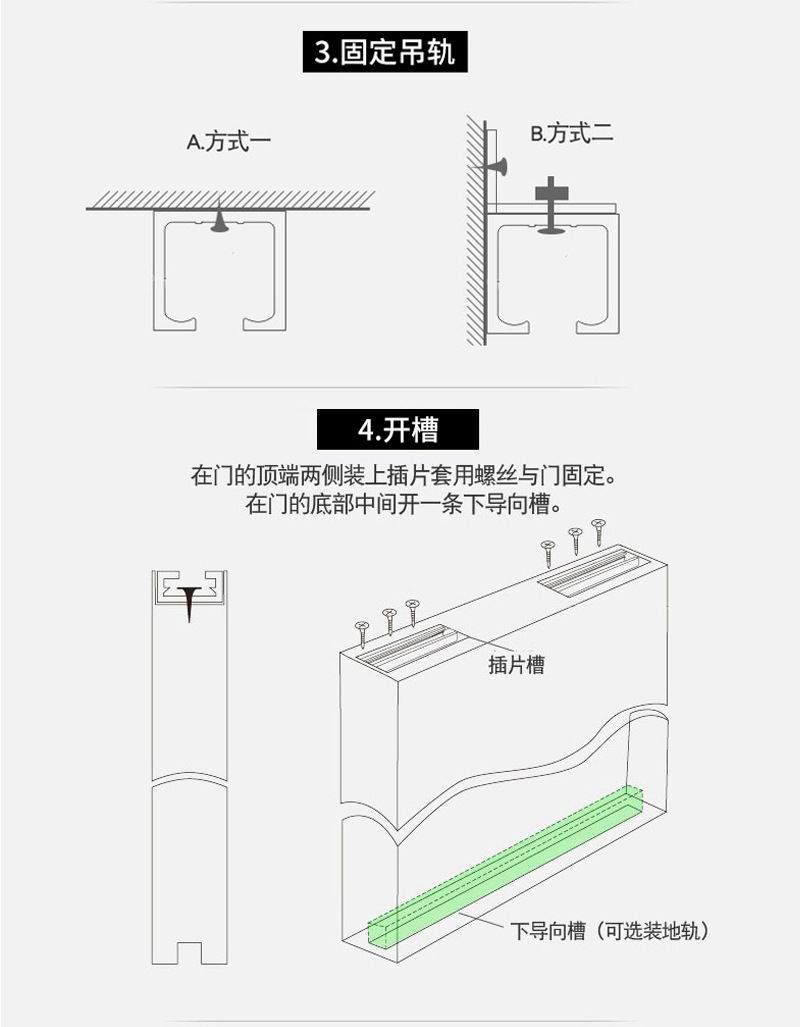 3.固定吊轨

A.方式一

B.方式二

4.开槽

在门的顶端两侧装上插片套用螺丝与门固定。
在门的底部中间开一条下导向槽。

插片槽

下导向槽（可选装地轨）