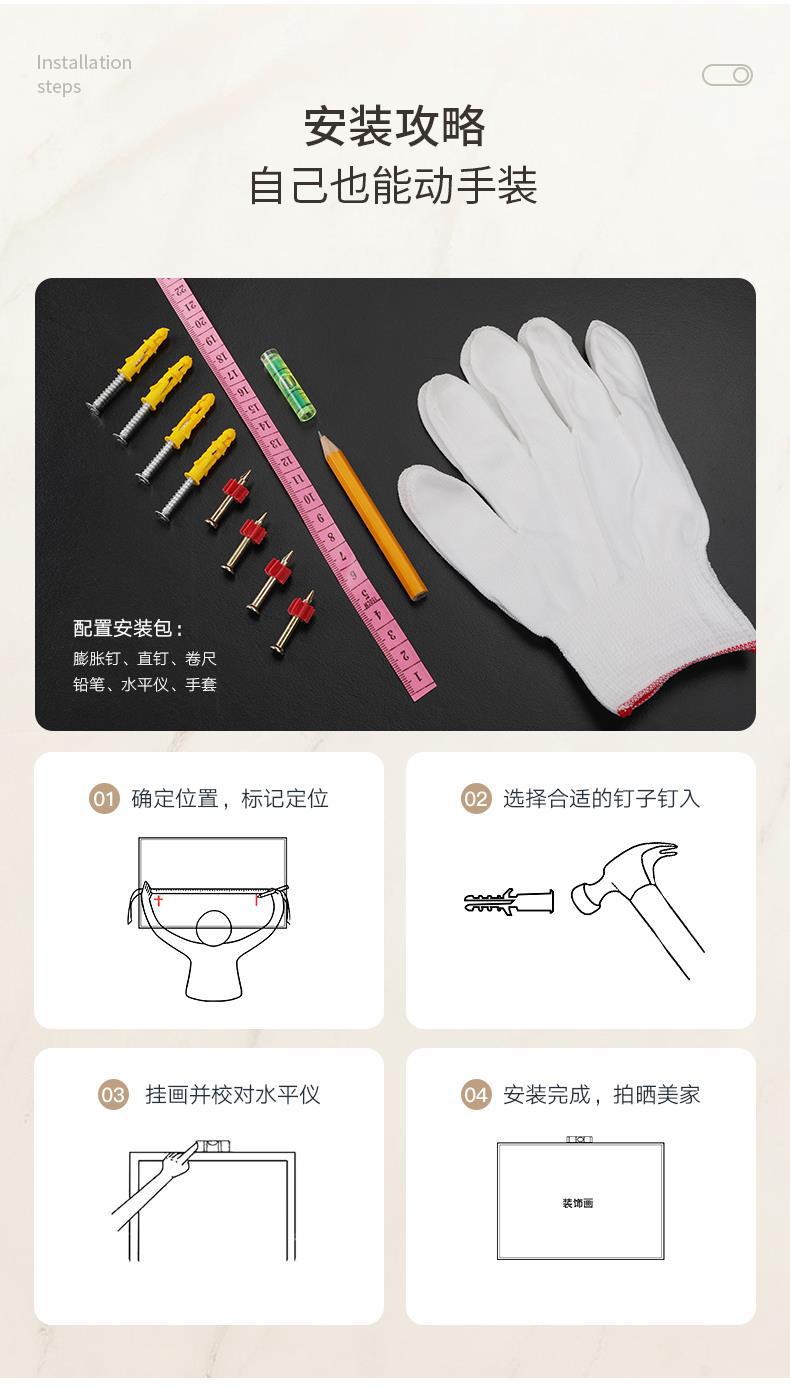 Installation steps

安装攻略
自己也能动手装

配置安装包：
膨胀钉、直钉、卷尺
铅笔、水平仪、手套

01 确定位置，标记定位

02 选择合适的钉子钉入

03 挂画并校对水平仪

04 安装完成，拍晒美家

装饰画