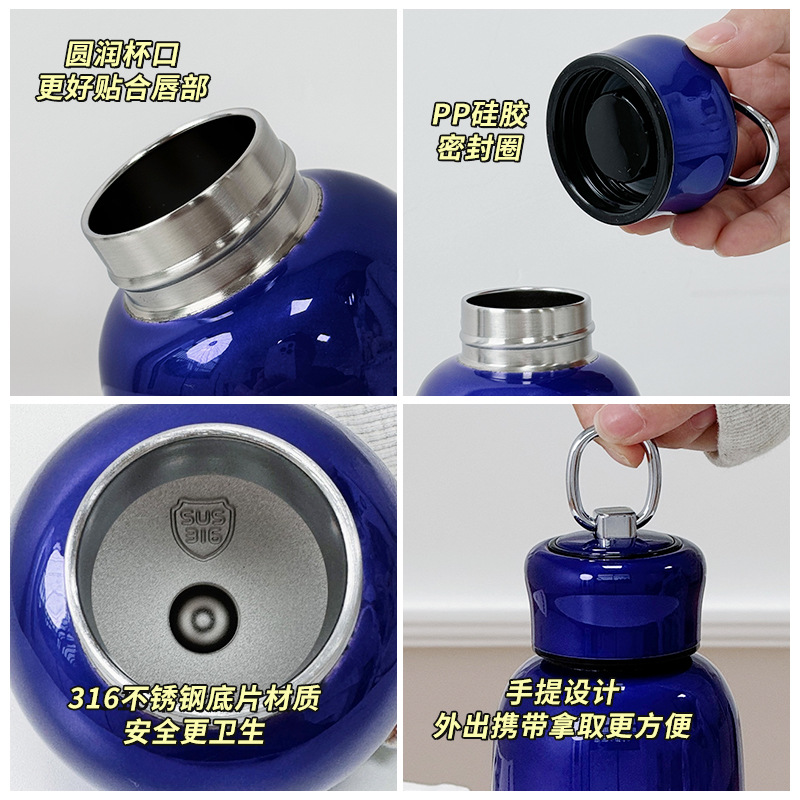 圆润杯口
更好贴合唇部

PP硅胶
密封圈

SUS
316

316不锈钢底片材质
安全更卫生

手提设计
外出携带拿取更方便