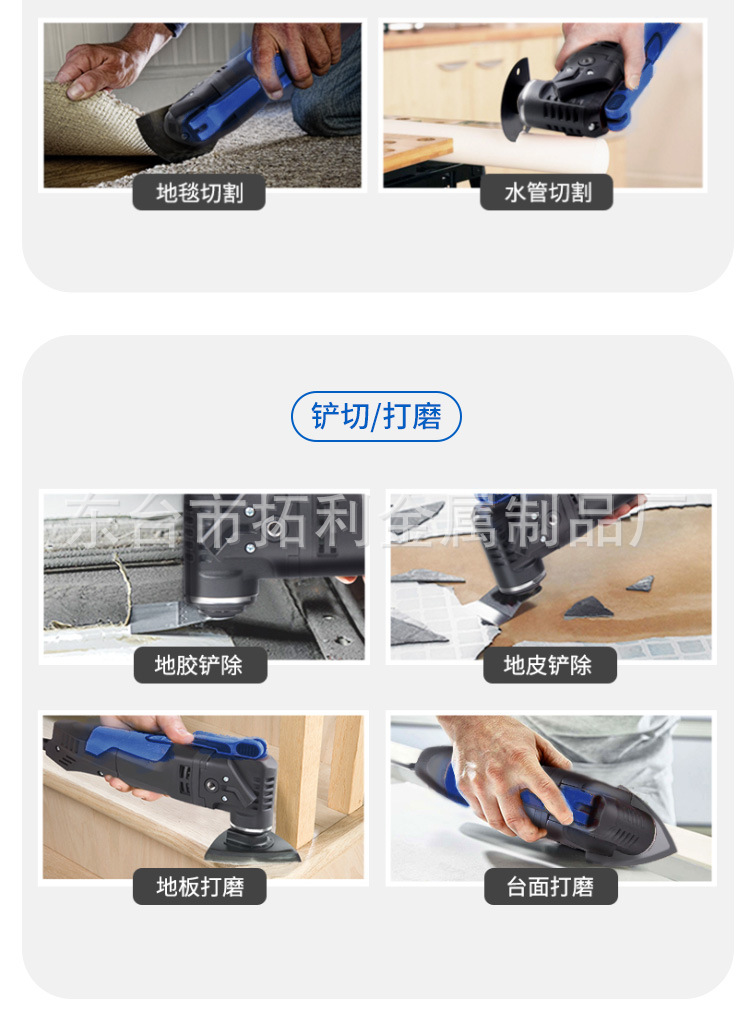 地毯切割

水管切割

铲切/打磨

东台市拓利金属制品厂

地胶铲除

地皮铲除

地板打磨

台面打磨