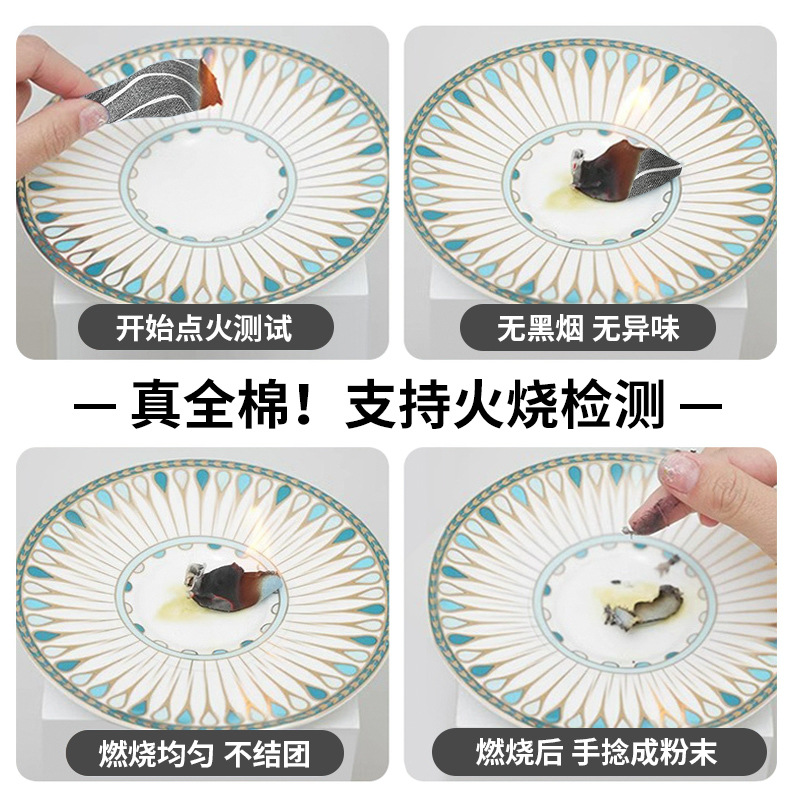 开始点火测试

无黑烟 无异味

— 真全棉！支持火烧检测 —

燃烧均匀 不结团

燃烧后 手捻成粉末