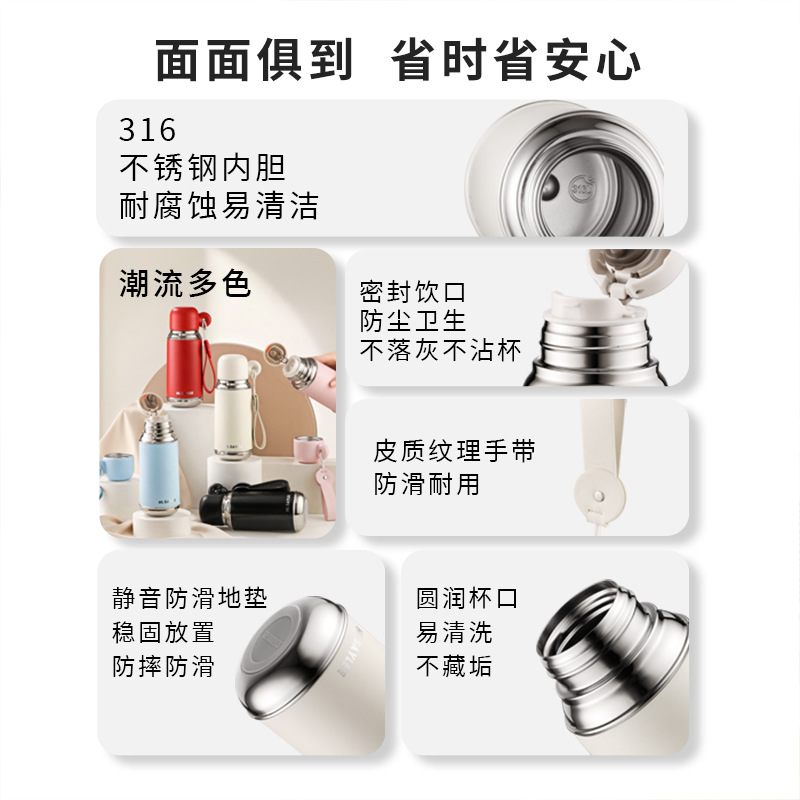 面面俱到 省时省安心

316
不锈钢内胆
耐腐蚀易清洁

潮流多色

密封饮口
防尘卫生
不落灰不沾杯

皮质纹理手带
防滑耐用

静音防滑地垫
稳固放置
防摔防滑

圆润杯口
易清洗
不藏垢