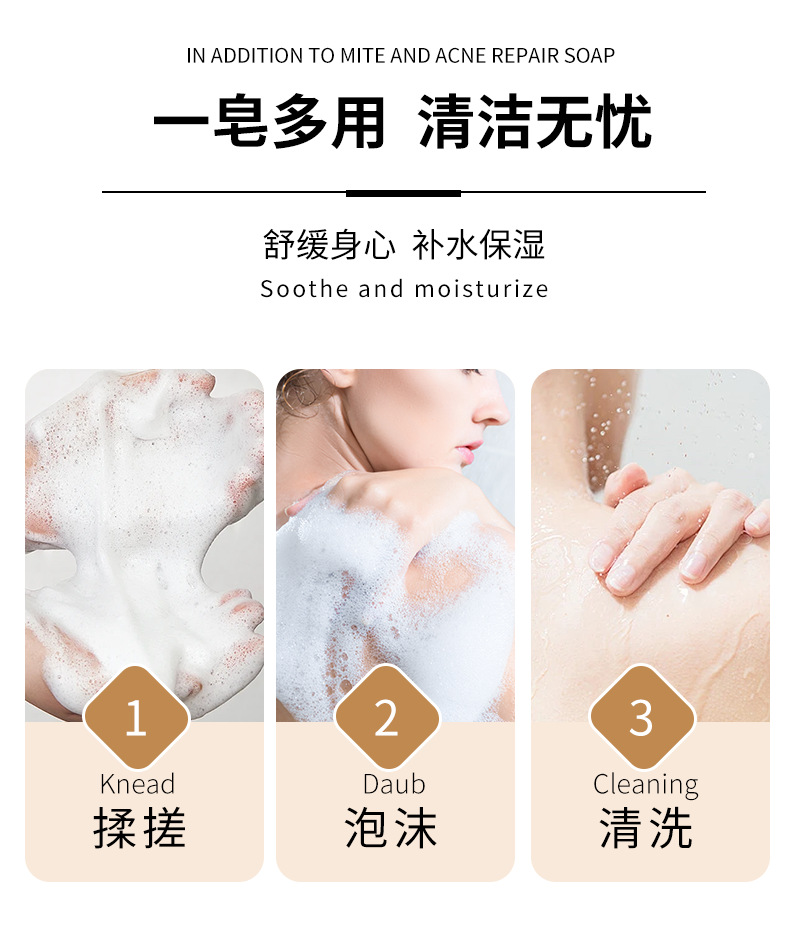 IN ADDITION TO MITE AND ACNE REPAIR SOAP

一皂多用 清洁无忧

舒缓身心 补水保湿

Soothe and moisturize

1
Knead
揉搓

2
Daub
泡沫

3
Cleaning
清洗