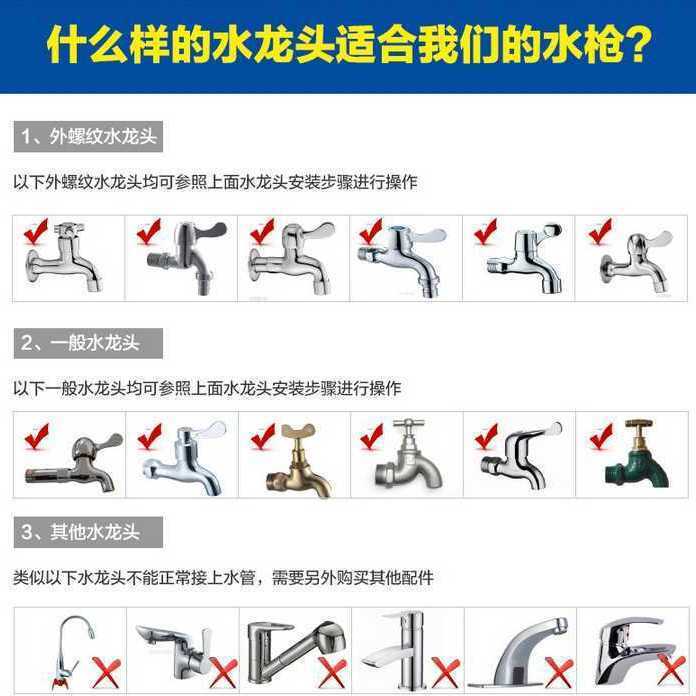 什么样的水龙头适合我们的水枪？

1、外螺纹水龙头

以下外螺纹水龙头均可参照上面水龙头安装步骤进行操作

2、一般水龙头

以下一般水龙头均可参照上面水龙头安装步骤进行操作

3、其他水龙头

类似以下水龙头不能正常接上水管，需要另外购买其他配件