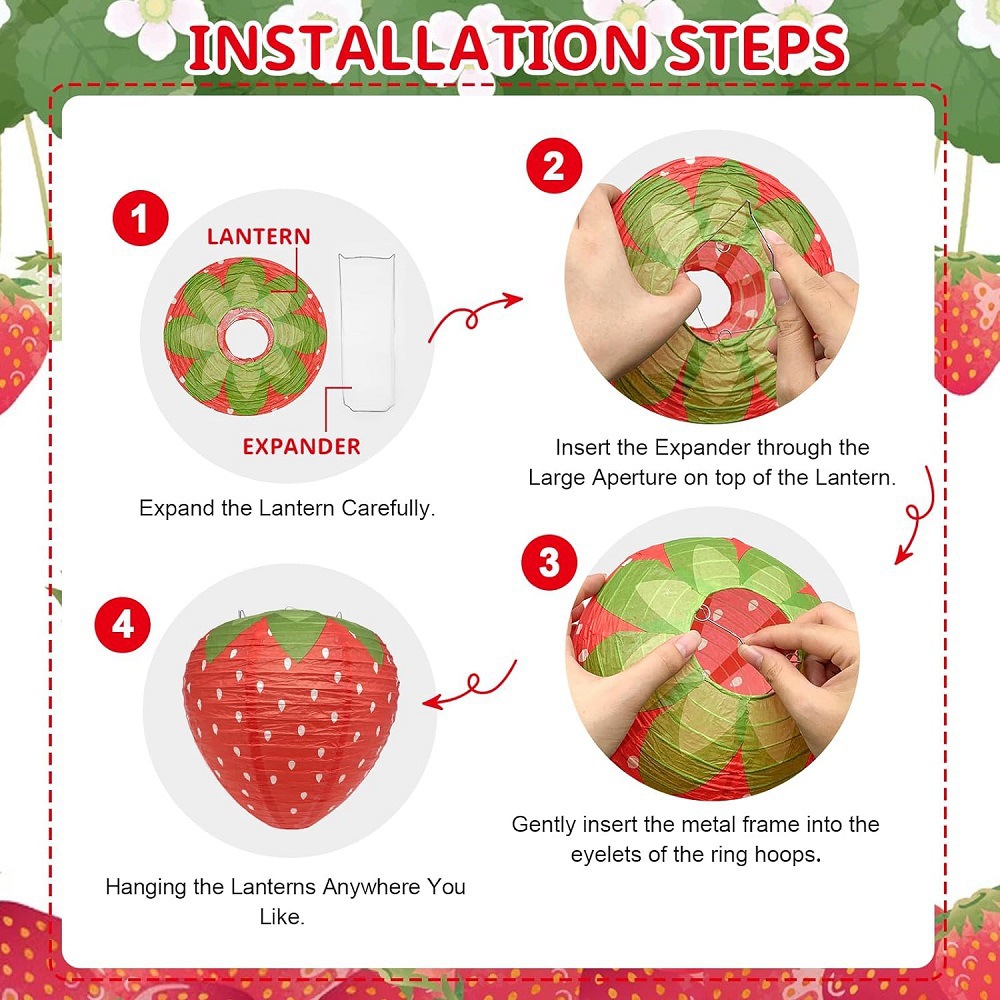 INSTALLATION STEPS

1

LANTERN

EXPANDER

Expand the Lantern Carefully.

2

Insert the Expander through the Large Aperture on top of the Lantern.

3

Gently insert the metal frame into the eyelets of the ring hoops.

4

Hanging the Lanterns Anywhere You Like.