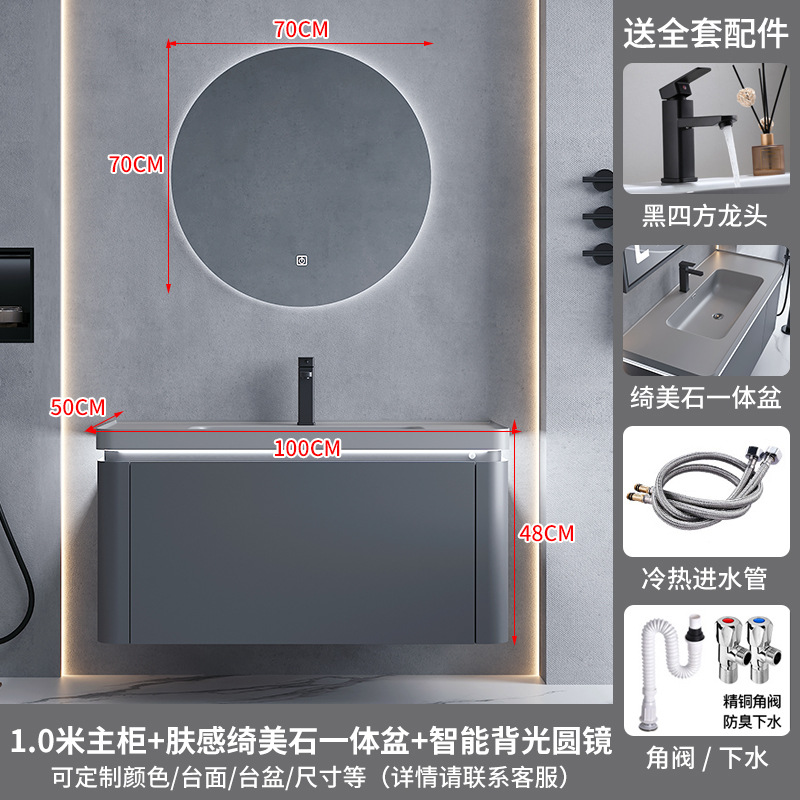 70CM

70CM

50CM

100CM

48CM

送全套配件

黑四方龙头

绮美石一体盆

冷热进水管

精铜角阀
防臭下水

角阀 / 下水

1.0米主柜+肤感绮美石一体盆+智能背光圆镜

可定制颜色/台面/台盆/尺寸等（详情请联系客服）