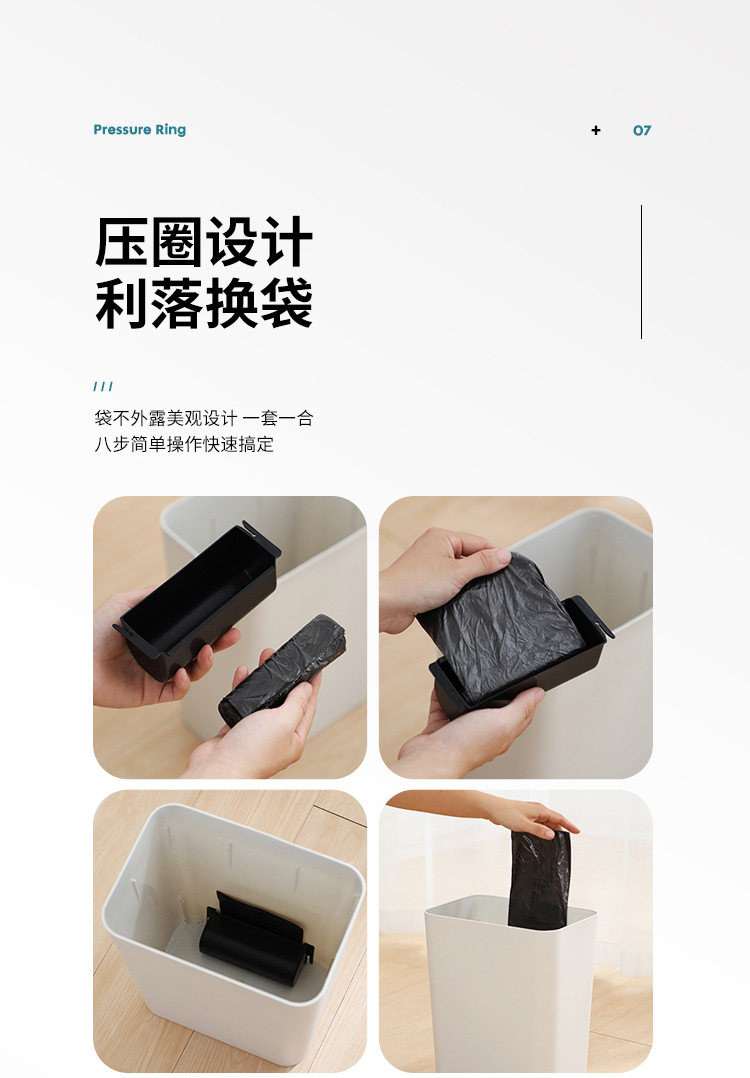 Pressure Ring

+ 07

压圈设计
利落换袋

///

袋不外露美观设计 一套一合
八步简单操作快速搞定