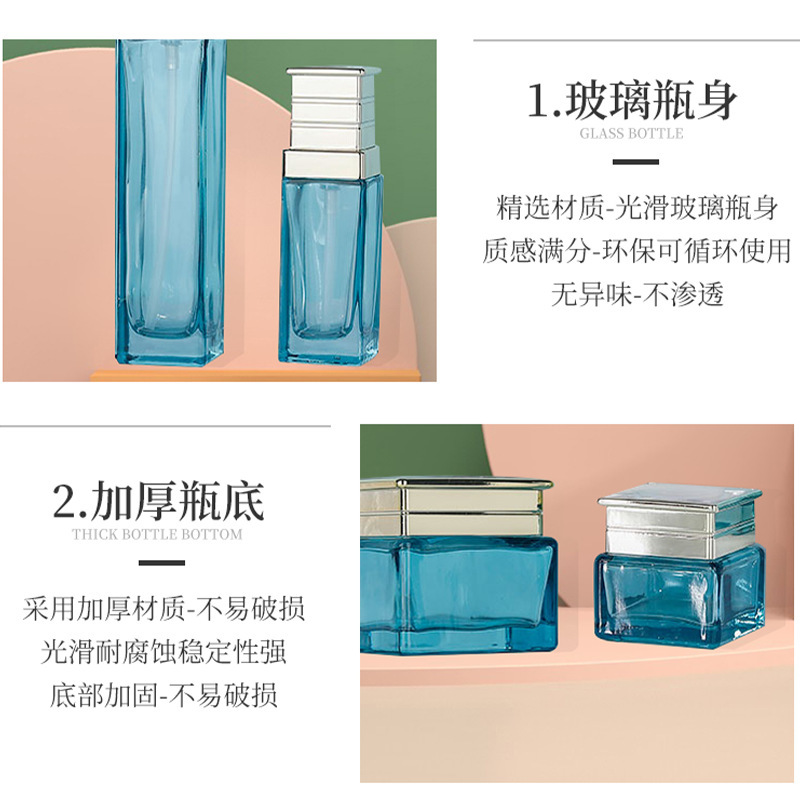 1.玻璃瓶身
GLASS BOTTLE

精选材质-光滑玻璃瓶身
质感满分-环保可循环使用
无异味-不渗透

2.加厚瓶底
THICK BOTTLE BOTTOM

采用加厚材质-不易破损
光滑耐腐蚀稳定性强
底部加固-不易破损