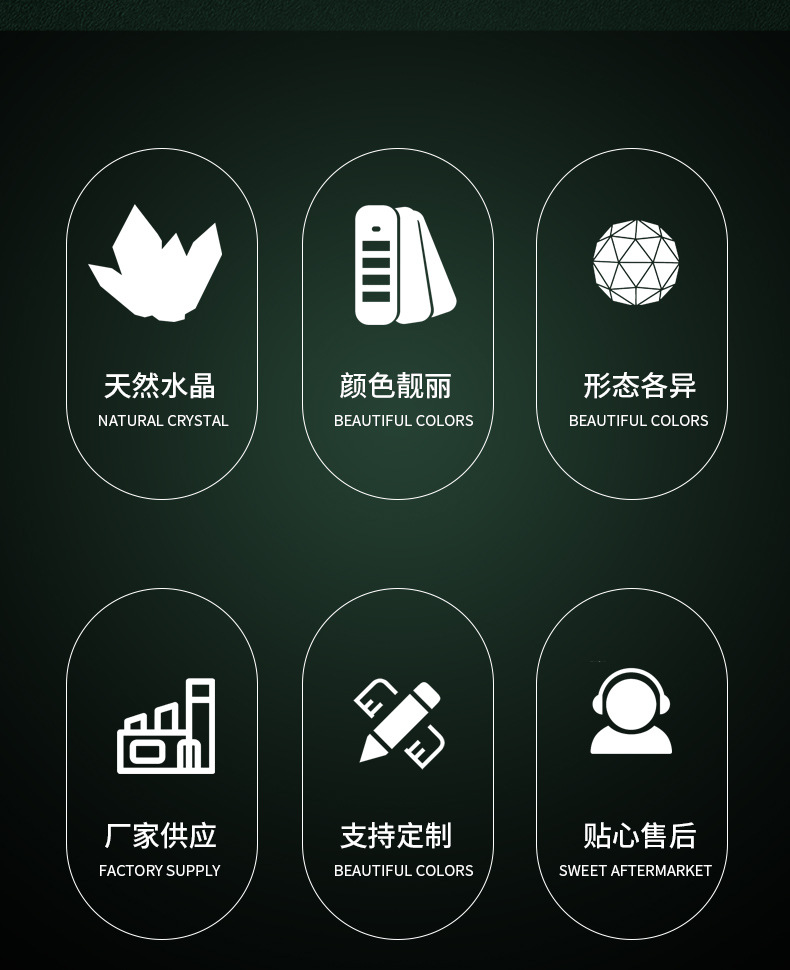 天然水晶
NATURAL CRYSTAL

颜色靓丽
BEAUTIFUL COLORS

形态各异
BEAUTIFUL COLORS

厂家供应
FACTORY SUPPLY

支持定制
BEAUTIFUL COLORS

贴心售后
SWEET AFTERMARKET