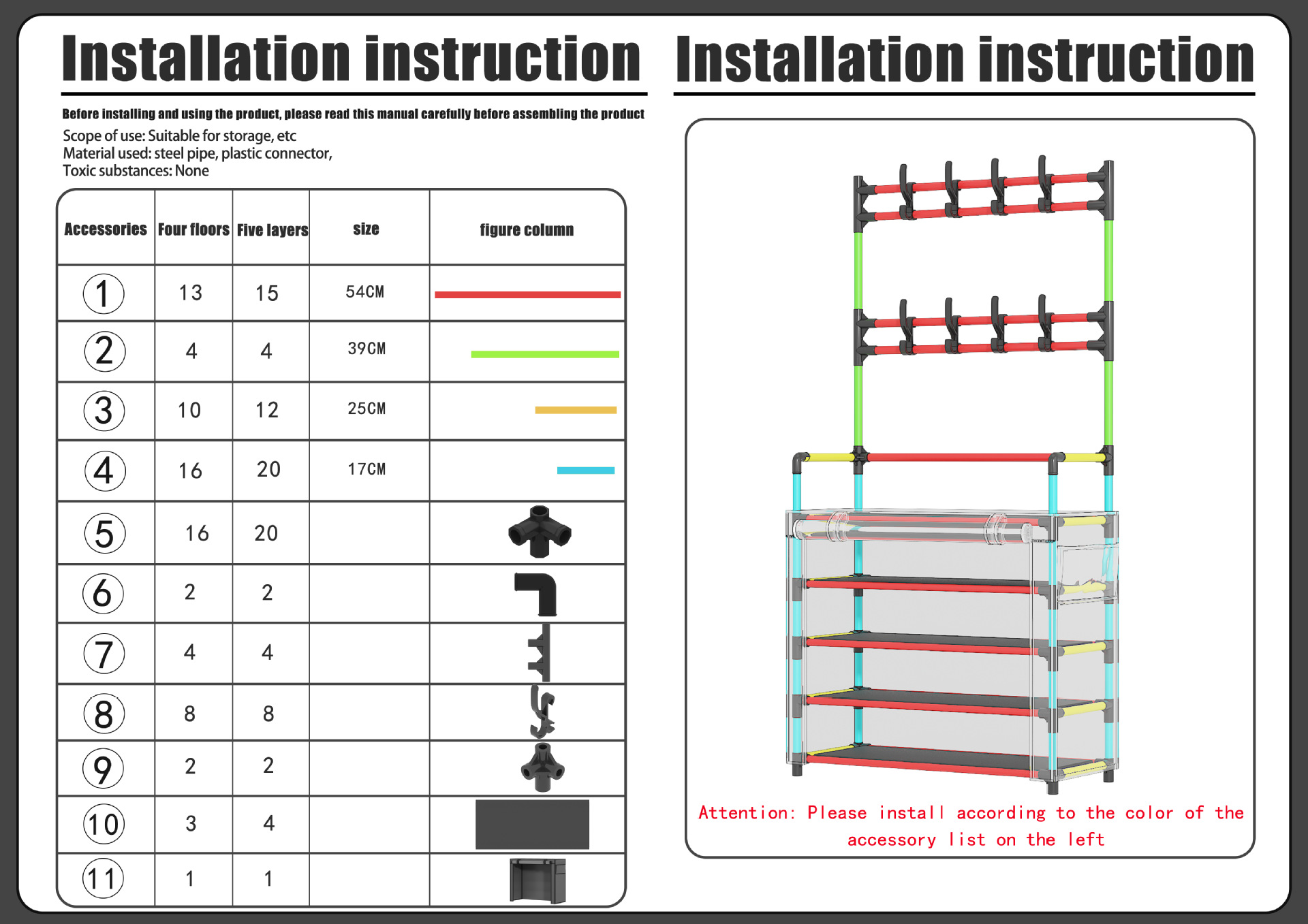 Installation instruction

Before installing and using the product, please read this manual carefully before assembling the product

Scope of use: Suitable for storage, etc
Material used: steel pipe, plastic connector,
Toxic substances: None

| Accessories | Four floors | Five layers | size | figure column |
|---|---|---|---|---|
| 1 | 13 | 15 | 54CM | |
| 2 | 4 | 4 | 39CM | |
| 3 | 10 | 12 | 25CM | |
| 4 | 16 | 20 | 17CM | |
| 5 | 16 | 20 | | |
| 6 | 2 | 2 | | |
| 7 | 4 | 4 | | |
| 8 | 8 | 8 | | |
| 9 | 2 | 2 | | |
| 10 | 3 | 4 | | |
| 11 | 1 | 1 | | |

Installation instruction

Attention: Please install according to the color of the accessory list on the left