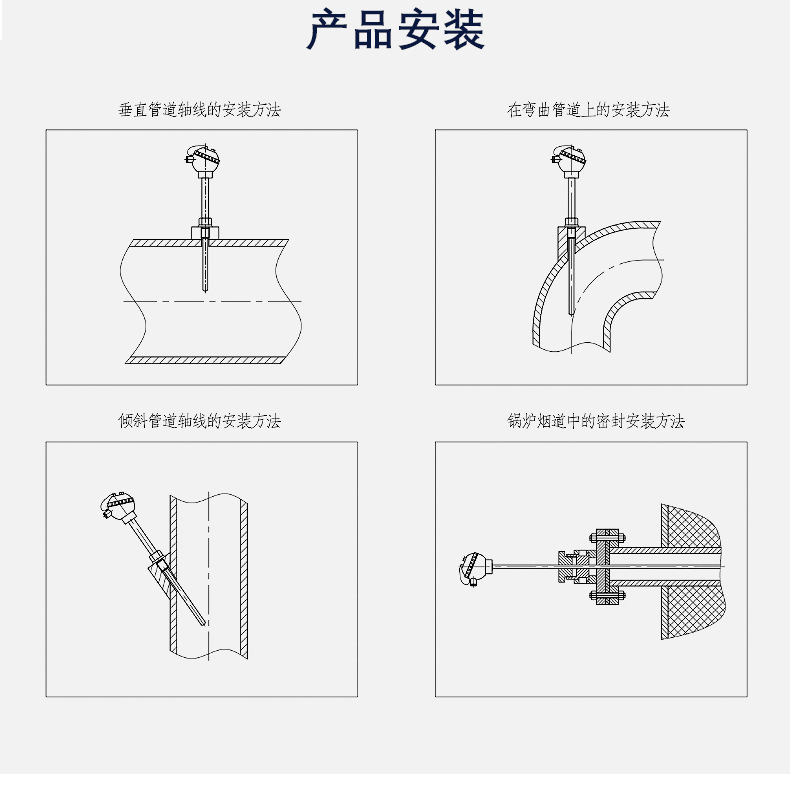 产品安装

垂直管道轴线的安装方法

在弯曲管道上的安装方法

倾斜管道轴线的安装方法

锅炉烟道中的密封安装方法