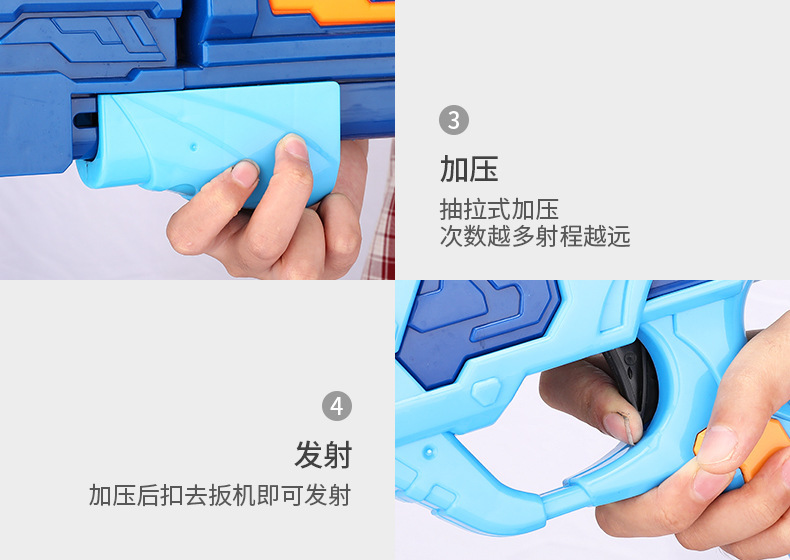 3

加压

抽拉式加压
次数越多射程越远

4

发射

加压后扣去扳机即可发射