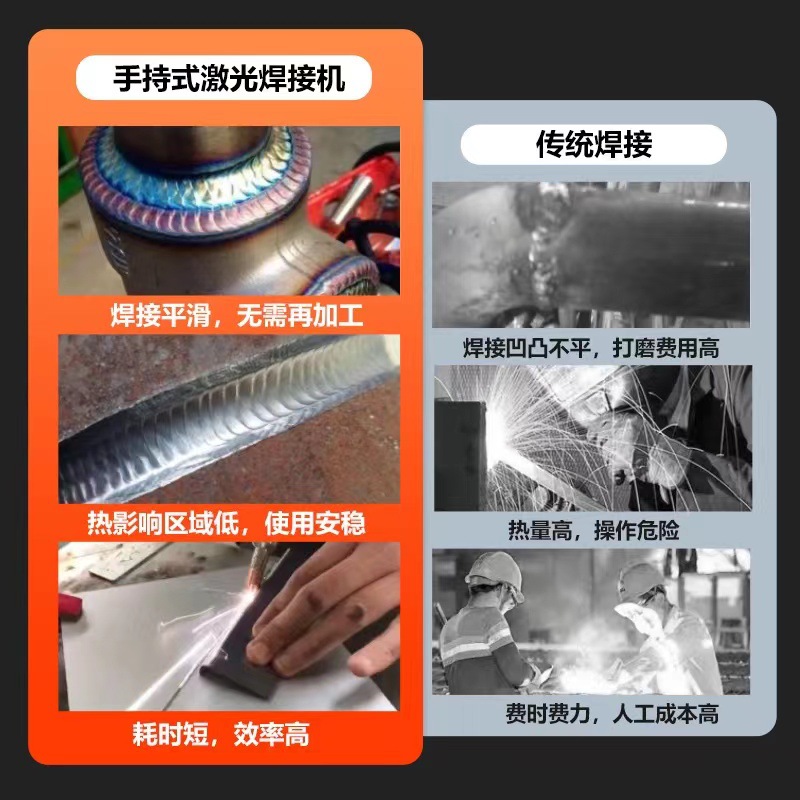 手持式激光焊接机

焊接平滑，无需再加工

热影响区域低，使用安稳

耗时短，效率高

传统焊接

焊接凹凸不平，打磨费用高

热量高，操作危险

费时费力，人工成本高