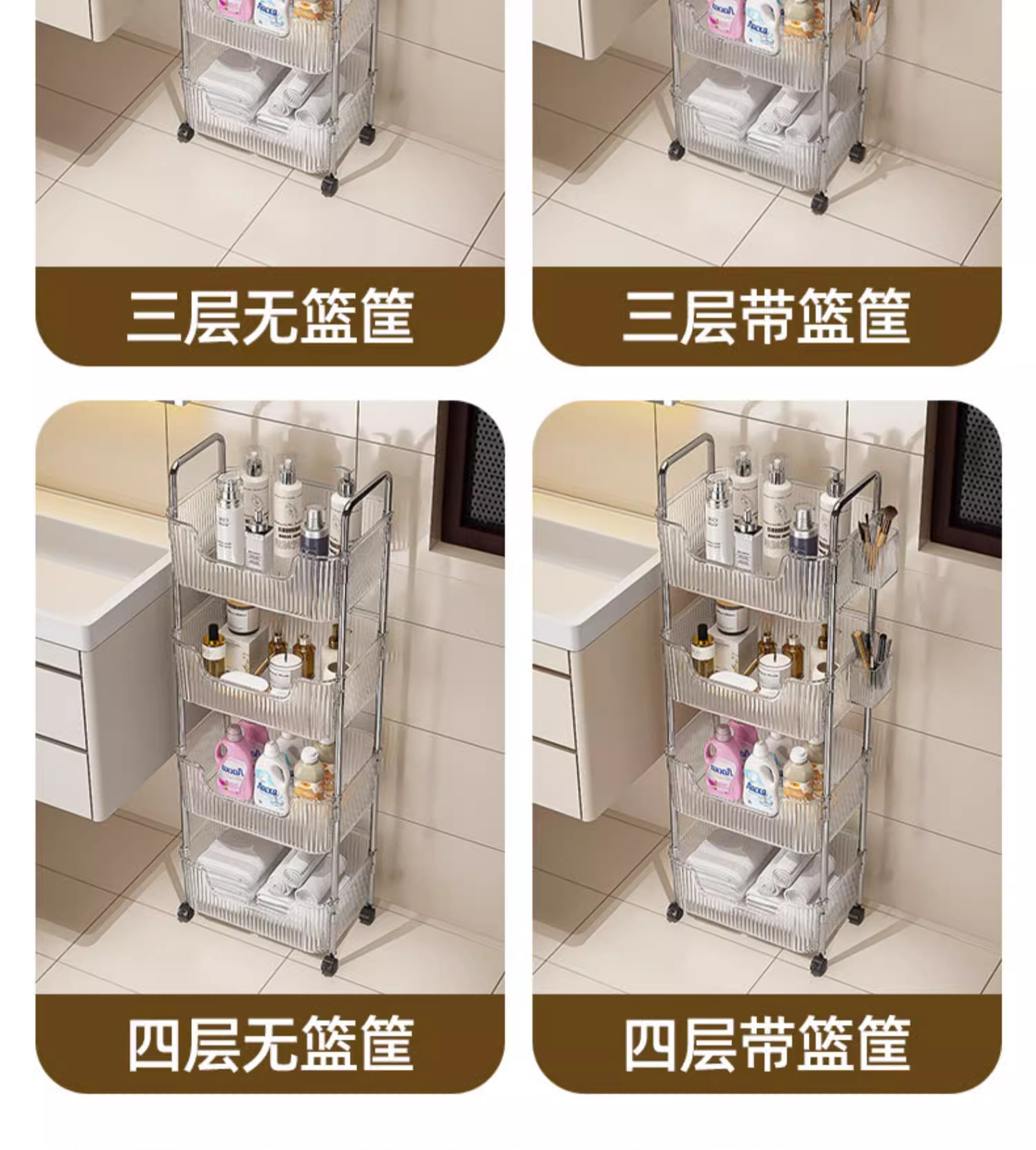 三层无篮筐

三层带篮筐

四层无篮筐

四层带篮筐